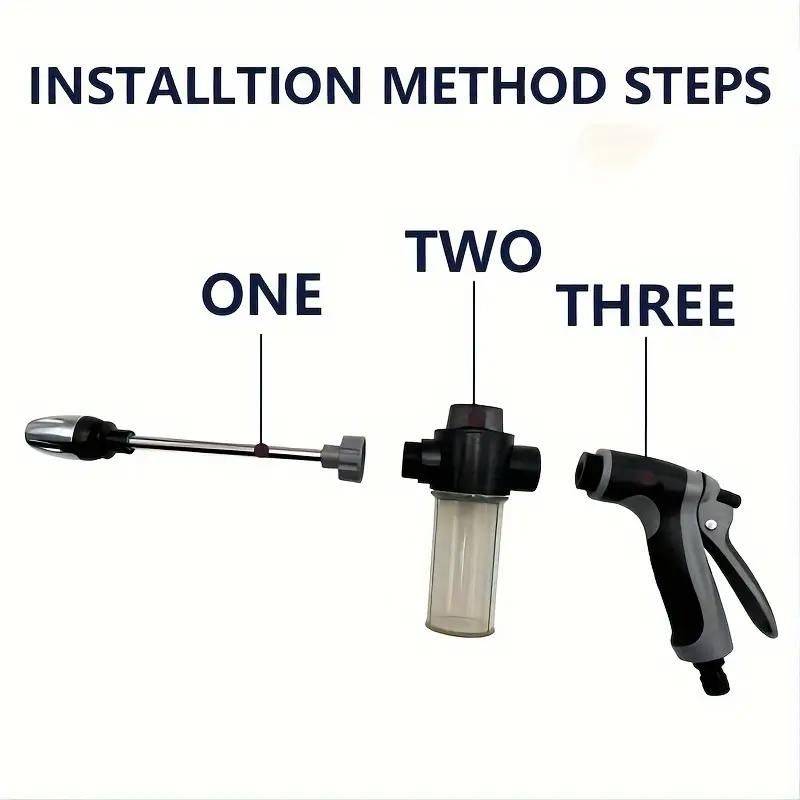 INSTALLTION METHOD STEPS

ONE

TWO

THREE