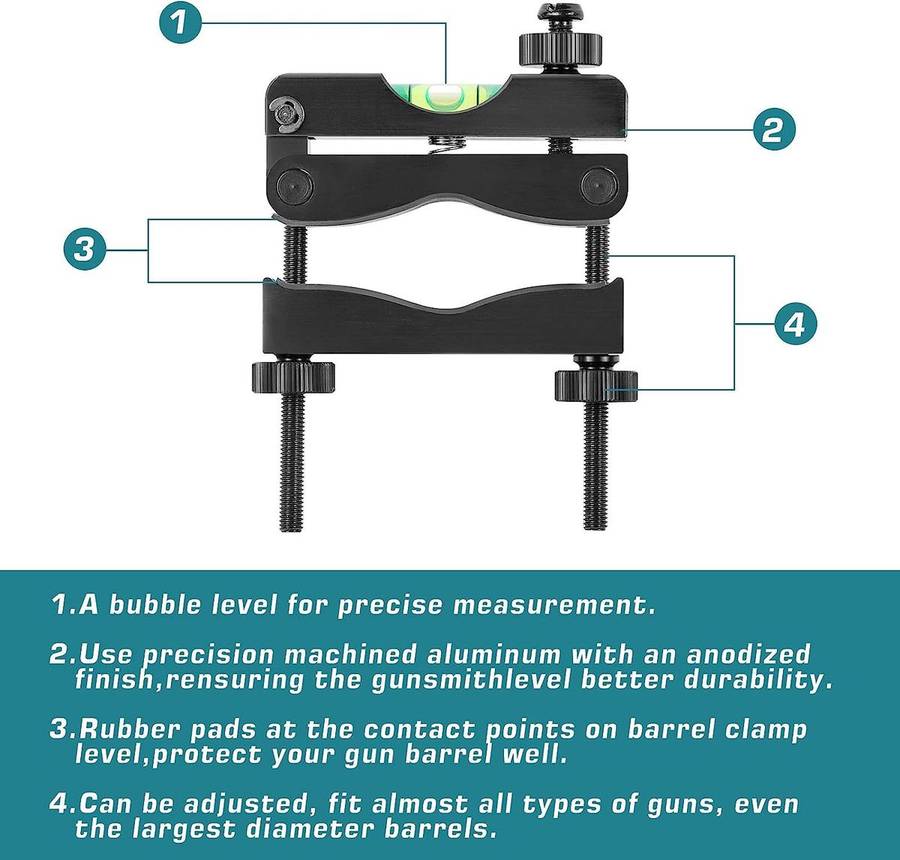 1

2

3

4

1.A bubble level for precise measurement.

2.Use precision machined aluminum with an anodized finish,rensuring the gunsmithlevel better durability.

3.Rubber pads at the contact points on barrel clamp level,protect your gun barrel well.

4.Can be adjusted, fit almost all types of guns, even the largest diameter barrels.