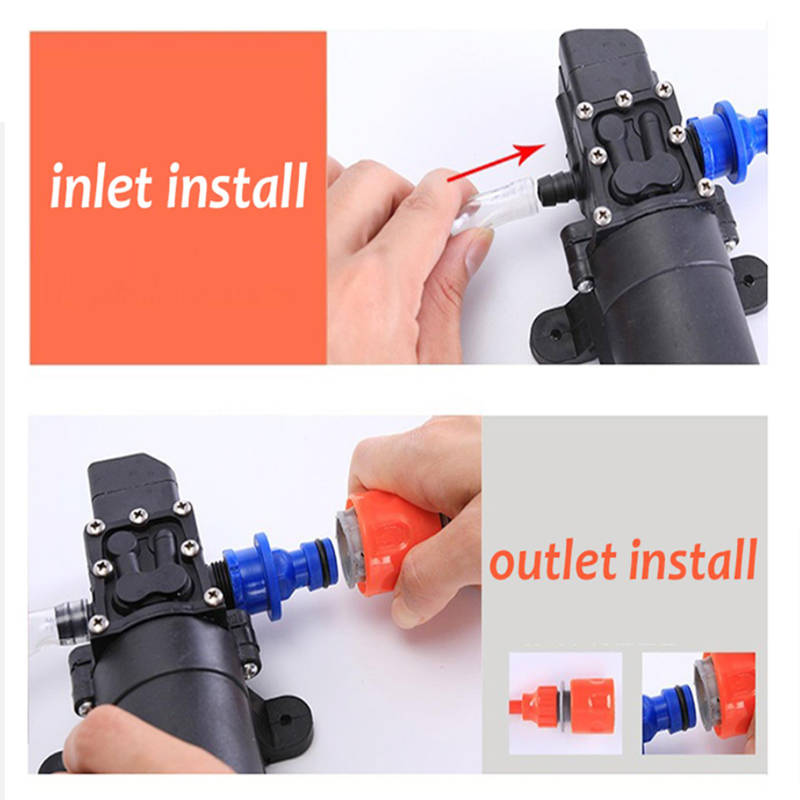 inlet install

outlet install