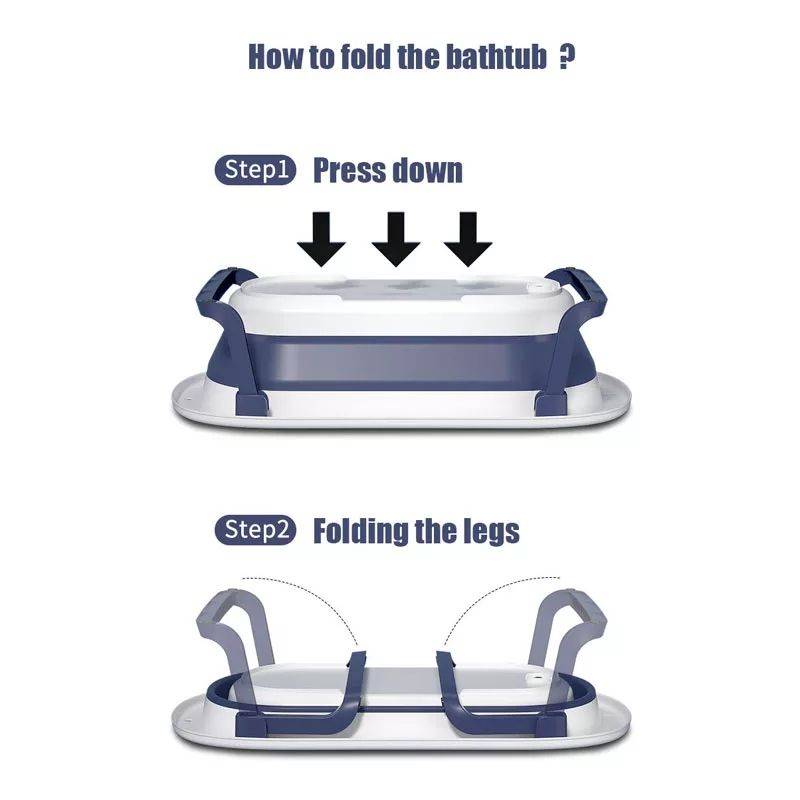 How to fold the bathtub ?

Step1 Press down

Step2 Folding the legs