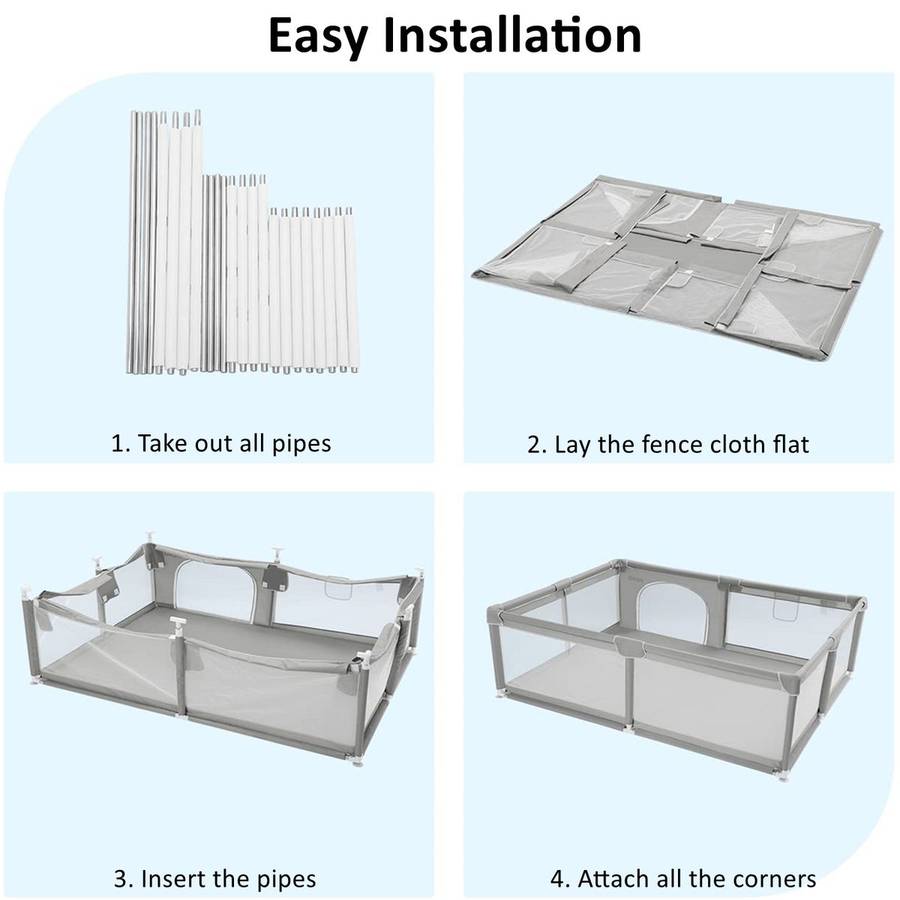 Easy Installation

1. Take out all pipes

2. Lay the fence cloth flat

3. Insert the pipes

4. Attach all the corners