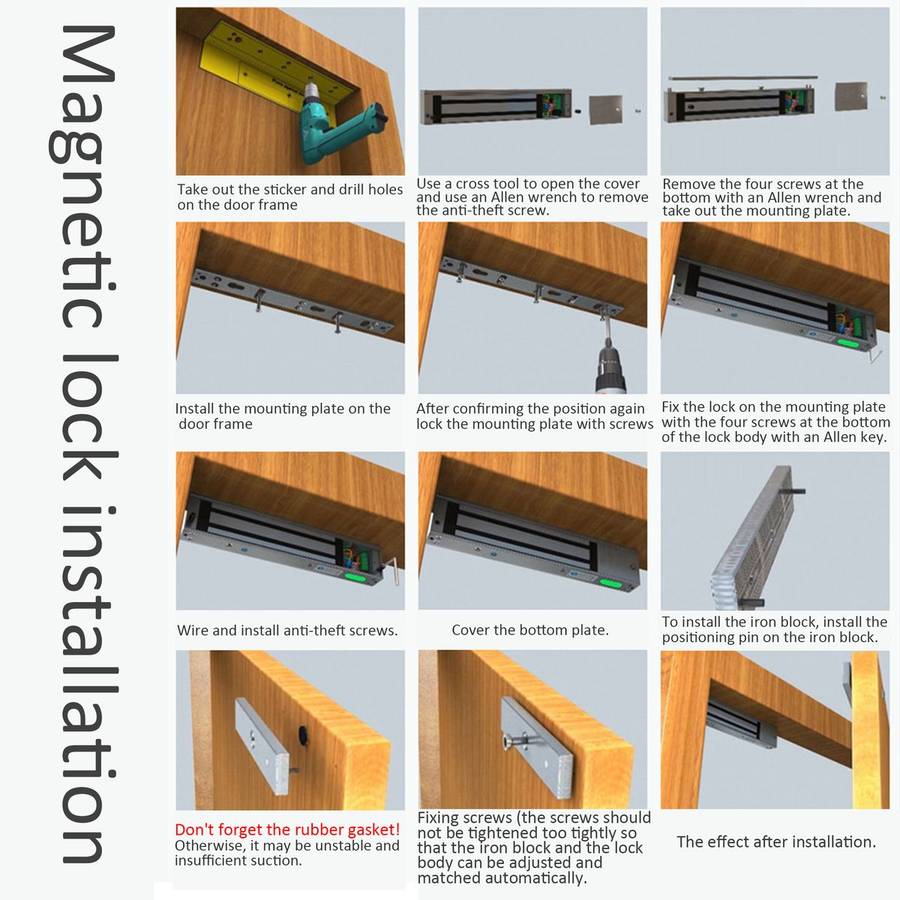 Magnetic lock installation

Take out the sticker and drill holes on the door frame

Use a cross tool to open the cover and use an Allen wrench to remove the anti-theft screw.

Remove the four screws at the bottom with an Allen wrench and take out the mounting plate.

Install the mounting plate on the door frame

After confirming the position again lock the mounting plate with screws

Fix the lock on the mounting plate with the four screws at the bottom of the lock body with an Allen key.

Wire and install anti-theft screws.

Cover the bottom plate.

To install the iron block, install the positioning pin on the iron block.

Don't forget the rubber gasket! Otherwise, it may be unstable and insufficient suction.

Fixing screws (the screws should not be tightened too tightly so that the iron block and the lock body can be adjusted and matched automatically.

The effect after installation.