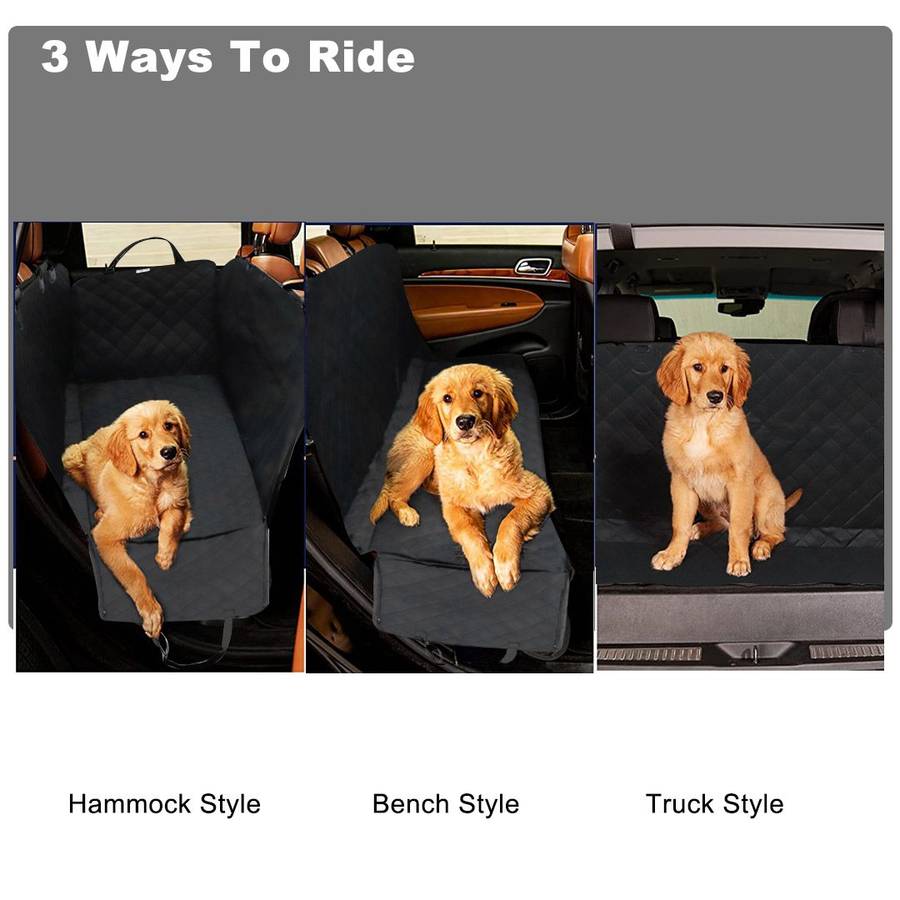 3 Ways To Ride

Hammock Style

Bench Style

Truck Style