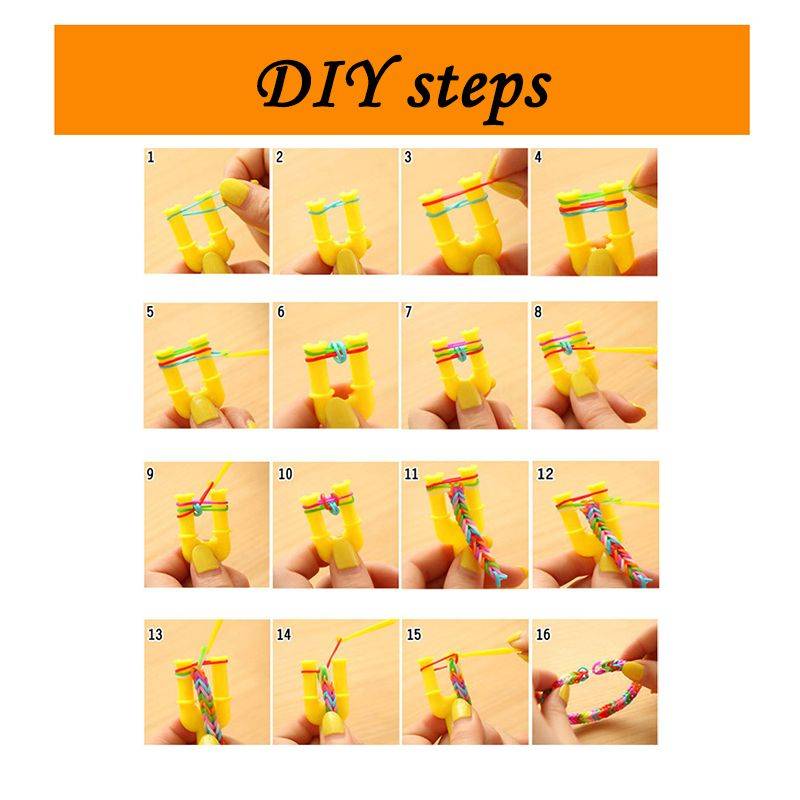 DIY steps

1 2 3 4

5 6 7 8

9 10 11 12

13 14 15 16