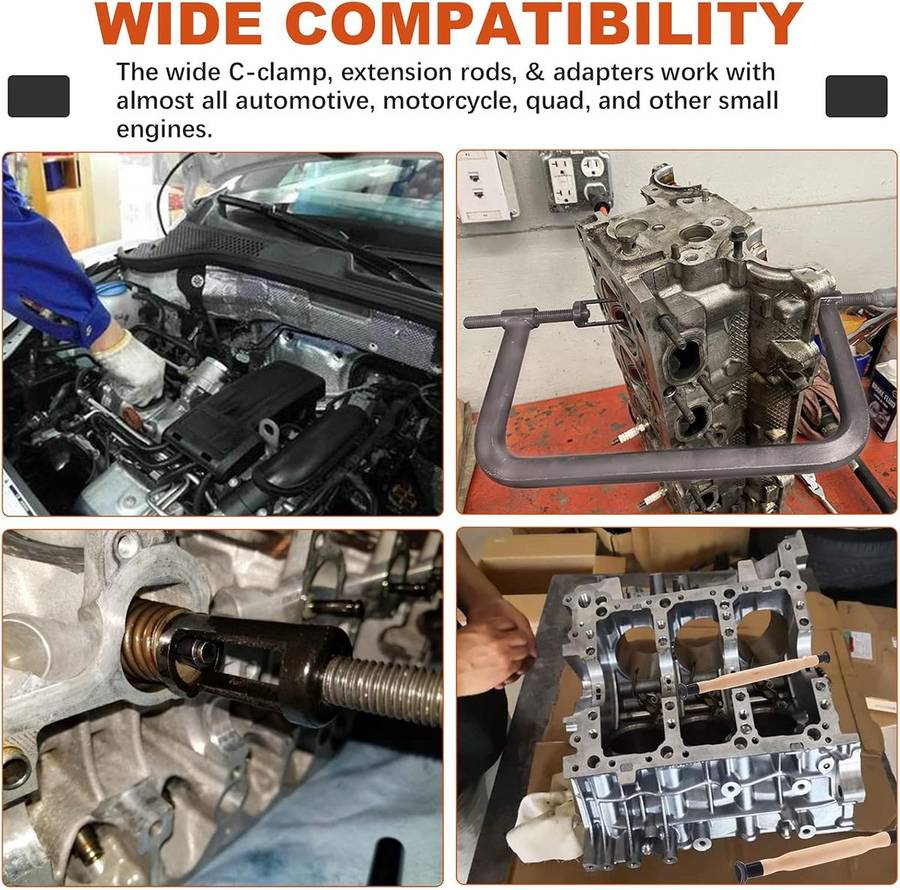 WIDE COMPATIBILITY

The wide C-clamp, extension rods, & adapters work with almost all automotive, motorcycle, quad, and other small engines.