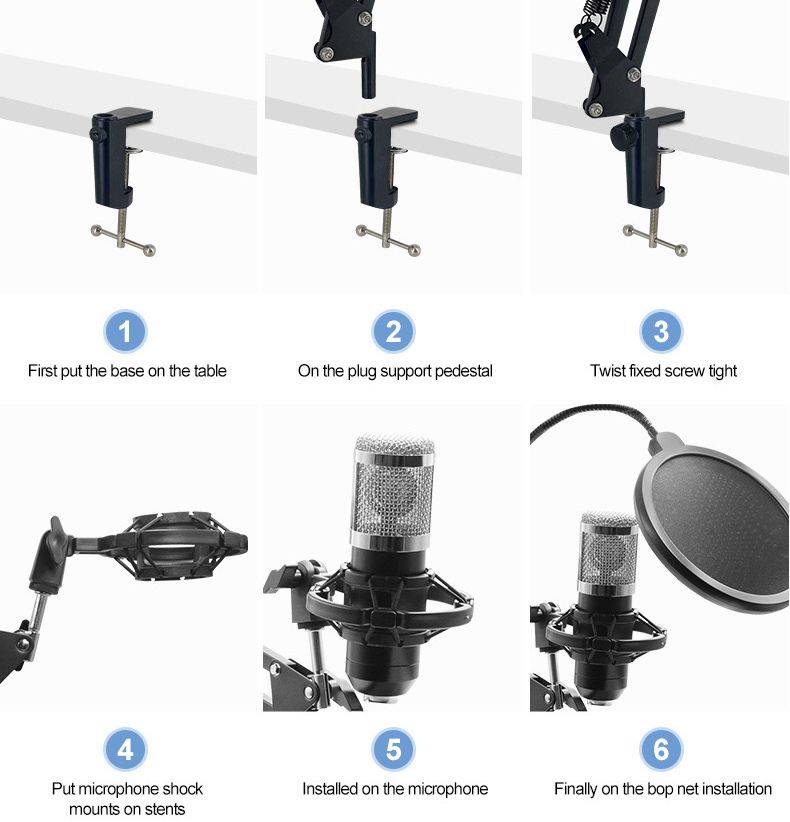 1
First put the base on the table

2
On the plug support pedestal

3
Twist fixed screw tight

4
Put microphone shock mounts on stents

5
Installed on the microphone

6
Finally on the bop net installation