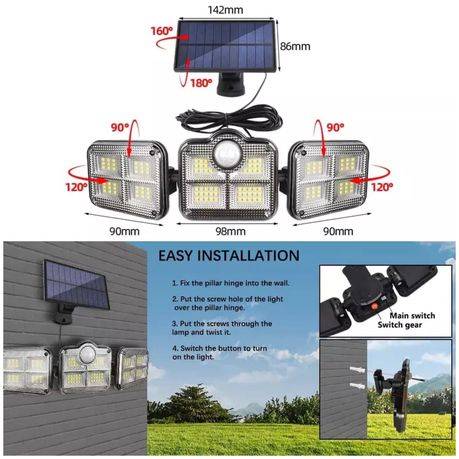 142mm

160°

86mm

180°

90°

90°

120°

120°

90mm

98mm

90mm

EASY INSTALLATION

1. Fix the pillar hinge into the wall.

2. Put the screw hole of the light over the pillar hinge.

3. Put the screws through the lamp and twist it.

4. Switch the button to turn on the light.

Main switch
Switch gear