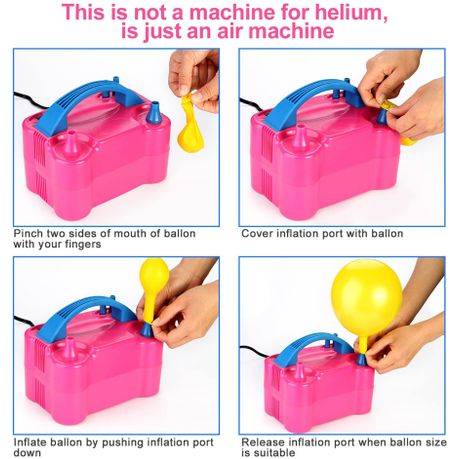 This is not a machine for helium, is just an air machine

Pinch two sides of mouth of ballon with your fingers

Cover inflation port with ballon

Inflate ballon by pushing inflation port down

Release inflation port when ballon size is suitable