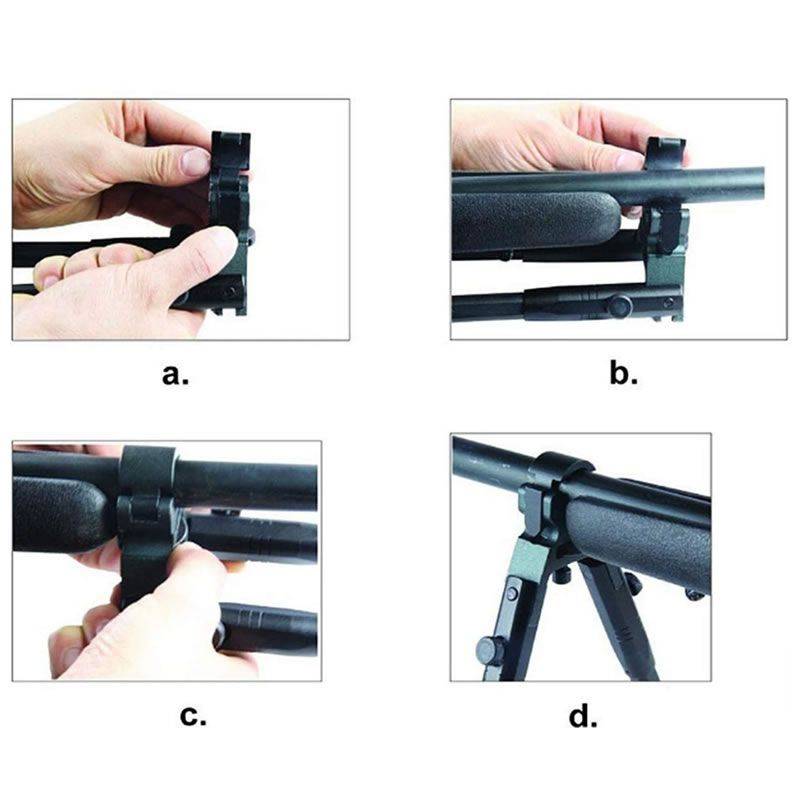 a.

b.

c.

d.