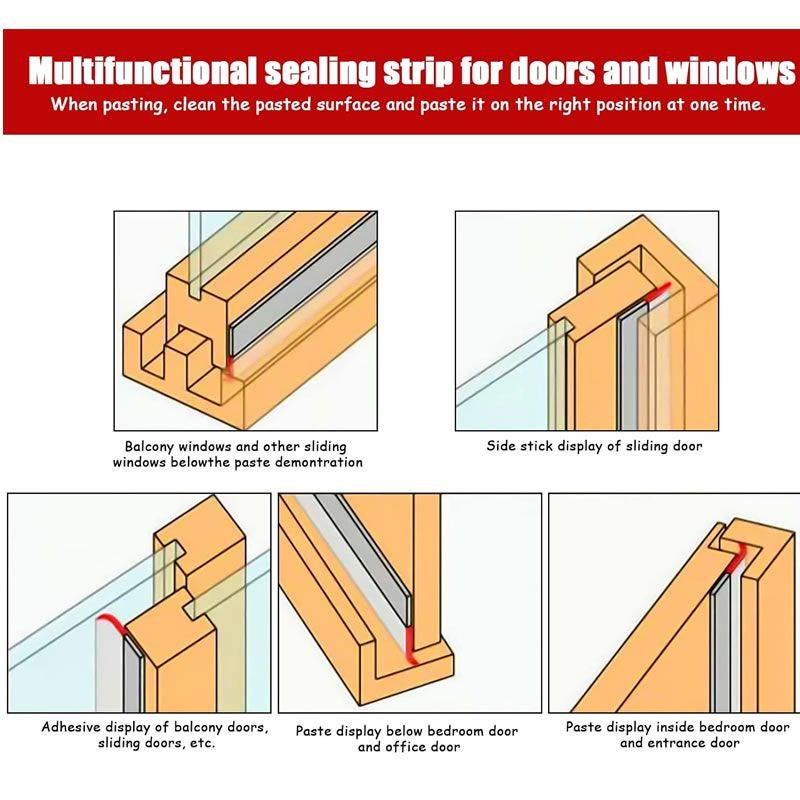 Multifunctional sealing strip for doors and windows
When pasting, clean the pasted surface and paste it on the right position at one time.

Balcony windows and other sliding windows belowthe paste demontration

Side stick display of sliding door

Adhesive display of balcony doors, sliding doors, etc.

Paste display below bedroom door and office door

Paste display inside bedroom door and entrance door