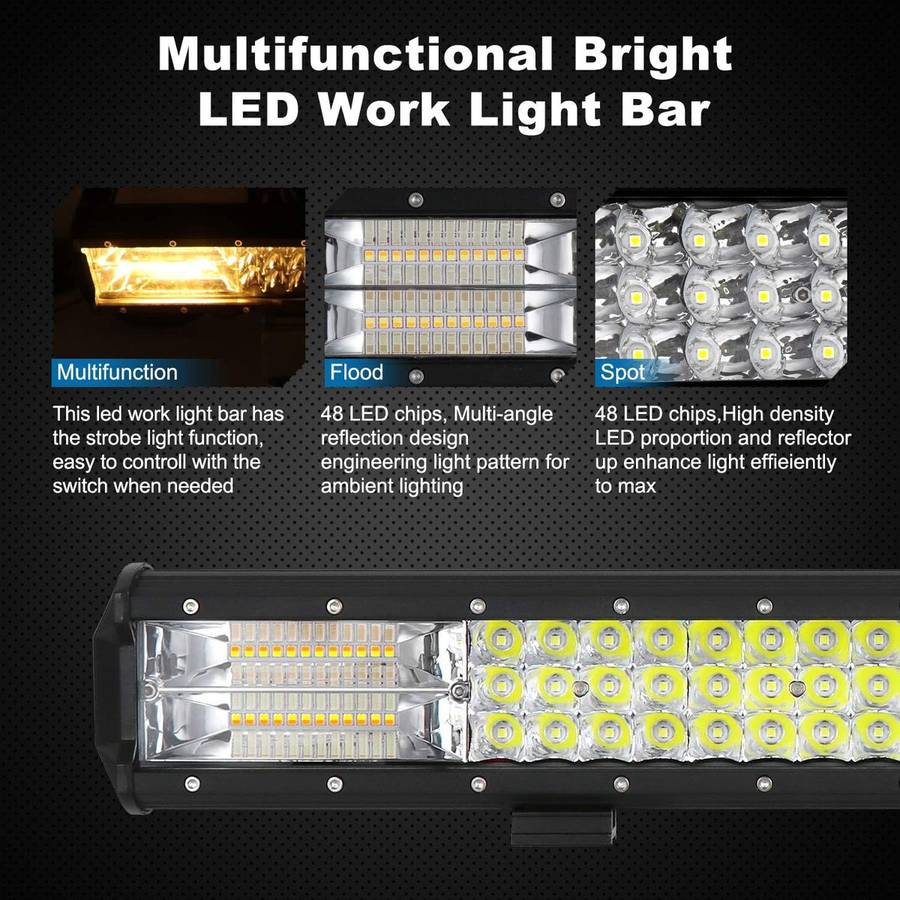 Multifunctional Bright LED Work Light Bar

Multifunction

This led work light bar has the strobe light function, easy to controll with the switch when needed

Flood

48 LED chips, Multi-angle reflection design engineering light pattern for ambient lighting

Spot

48 LED chips,High density LED proportion and reflector up enhance light effieiently to max