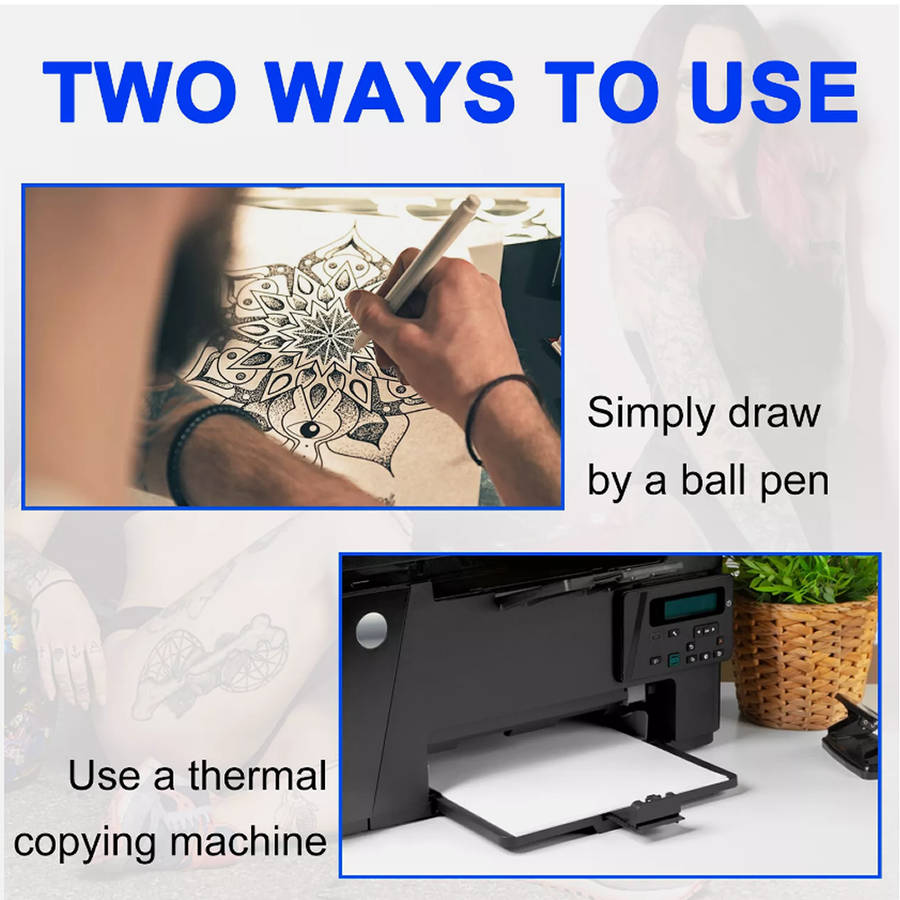 TWO WAYS TO USE

Simply draw by a ball pen

Use a thermal copying machine