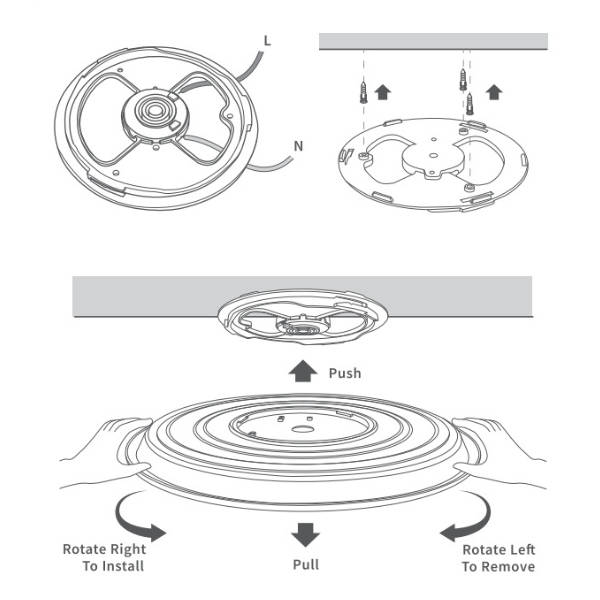 L

N

Push

Rotate Right
To Install

Pull

Rotate Left
To Remove