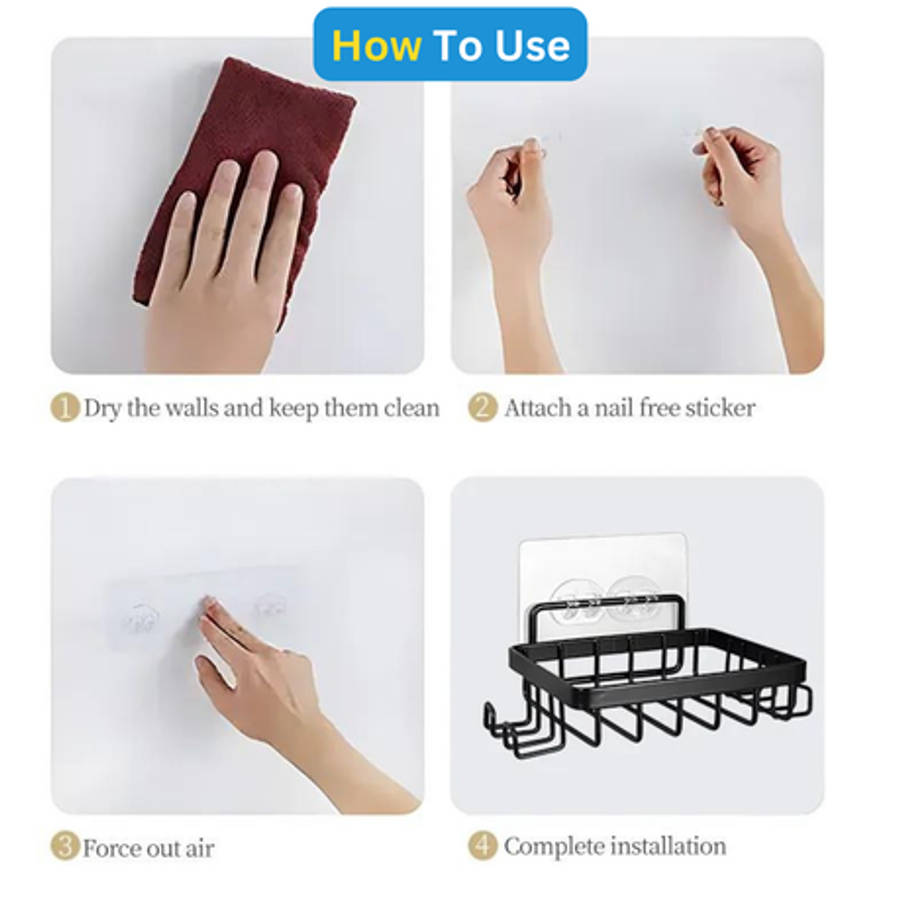 How To Use

1 Dry the walls and keep them clean

2 Attach a nail free sticker

3 Force out air

4 Complete installation