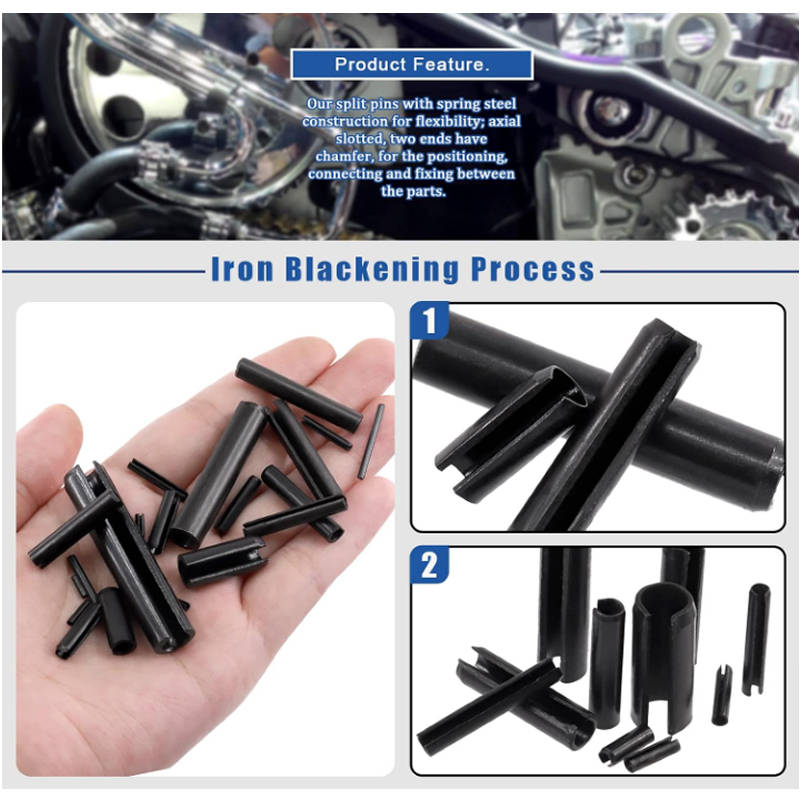 Product Feature.

Our split pins with spring steel construction for flexibility; axial slotted, two ends have chamfer, for the positioning, connecting and fixing between the parts.

Iron Blackening Process

1

2