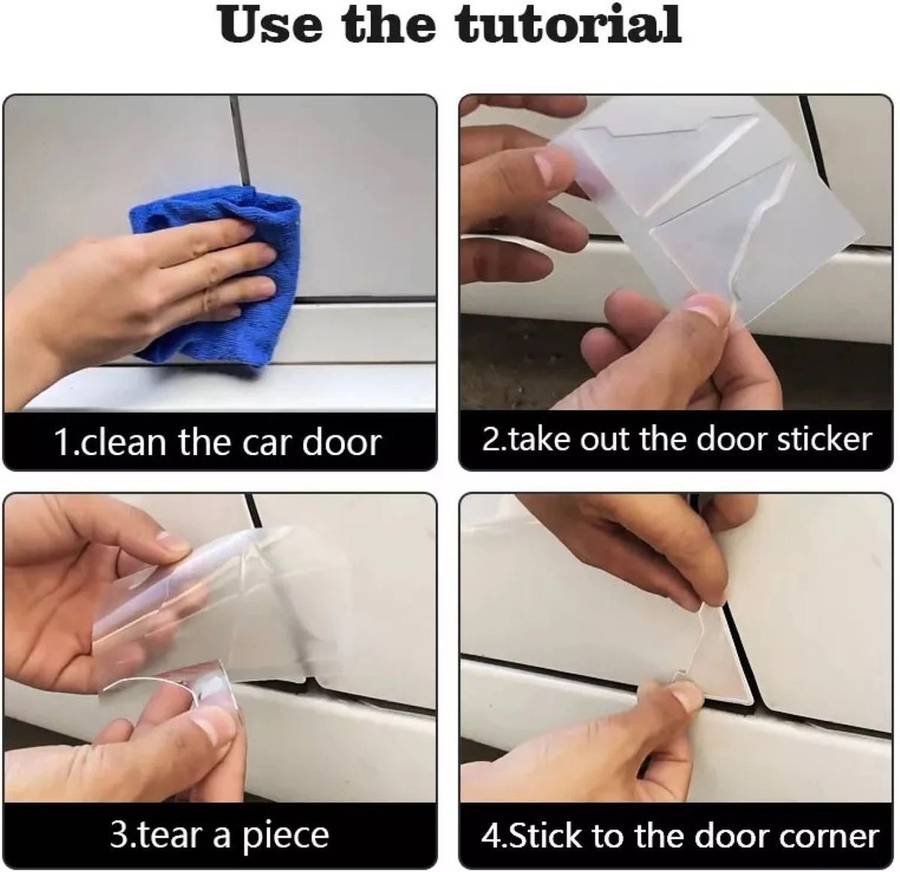 Use the tutorial

1.clean the car door

2.take out the door sticker

3.tear a piece

4.Stick to the door corner