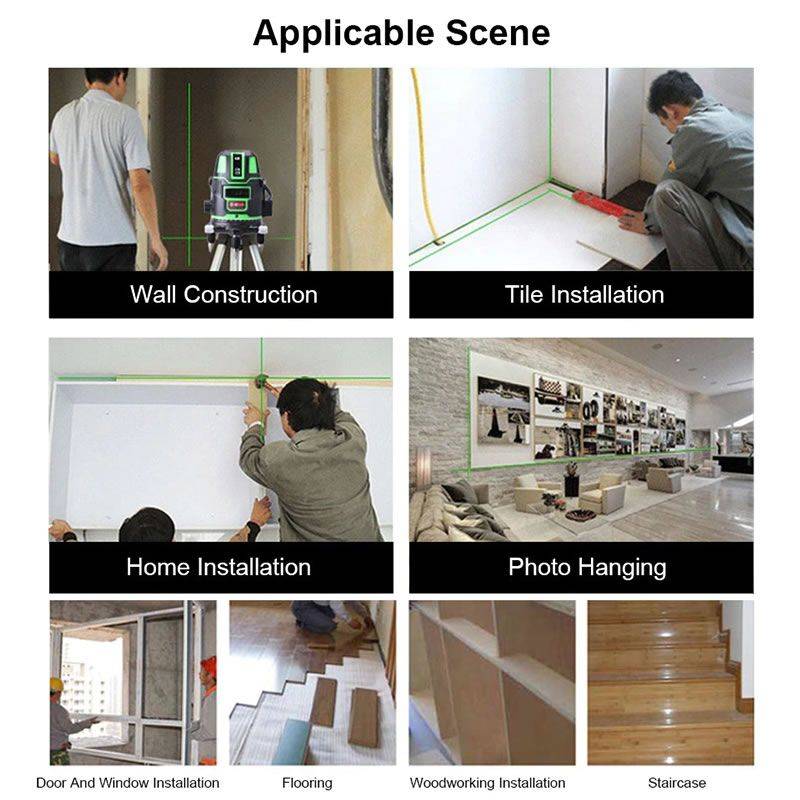 Applicable Scene

Wall Construction

Tile Installation

Home Installation

Photo Hanging

Door And Window Installation

Flooring

Woodworking Installation

Staircase