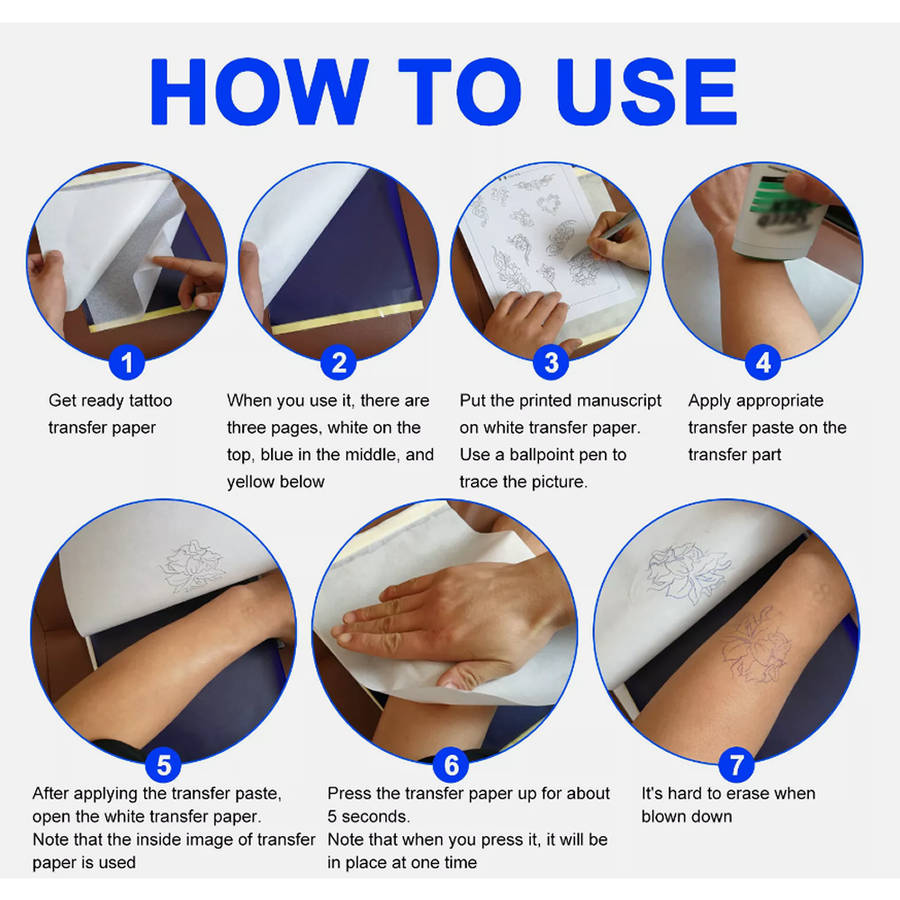 HOW TO USE

1
Get ready tattoo transfer paper

2
When you use it, there are three pages, white on the top, blue in the middle, and yellow below

3
Put the printed manuscript on white transfer paper. Use a ballpoint pen to trace the picture.

4
Apply appropriate transfer paste on the transfer part

5
After applying the transfer paste, open the white transfer paper.
Note that the inside image of transfer paper is used

6
Press the transfer paper up for about 5 seconds.
Note that when you press it, it will be in place at one time

7
It's hard to erase when blown down