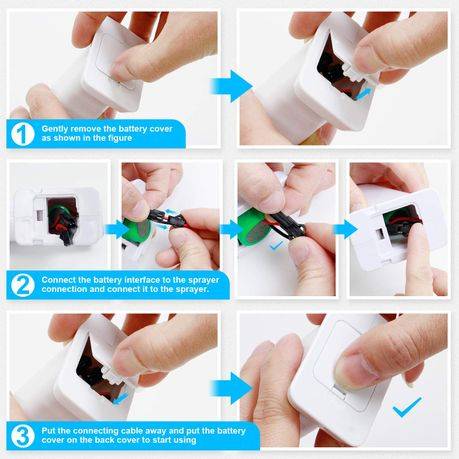 1 Gently remove the battery cover as shown in the figure

2 Connect the battery interface to the sprayer connection and connect it to the sprayer.

3 Put the connecting cable away and put the battery cover on the back cover to start using