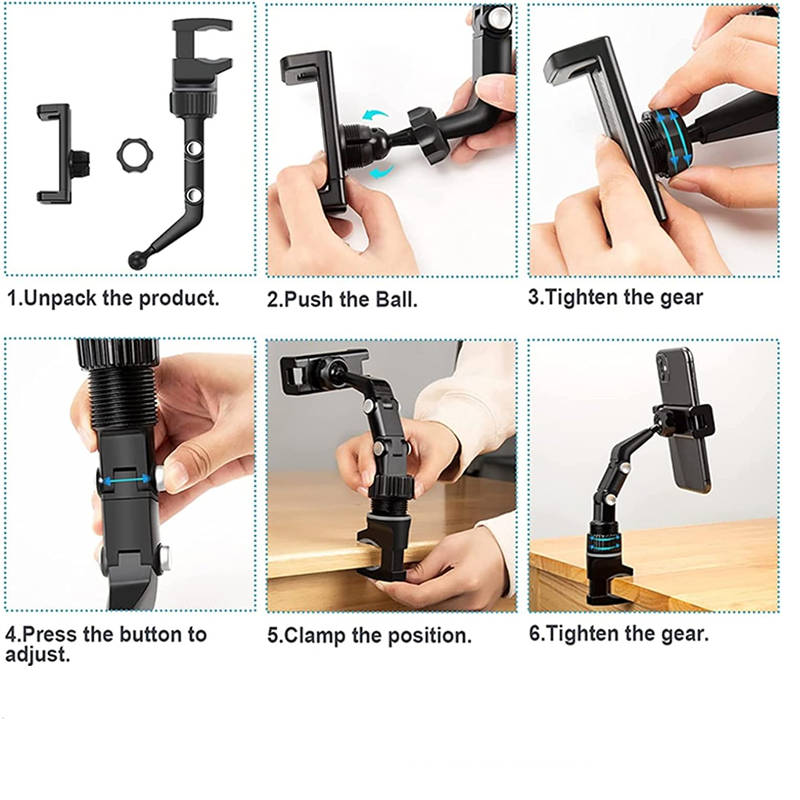 1.Unpack the product.

2.Push the Ball.

3.Tighten the gear

4.Press the button to adjust.

5.Clamp the position.

6.Tighten the gear.