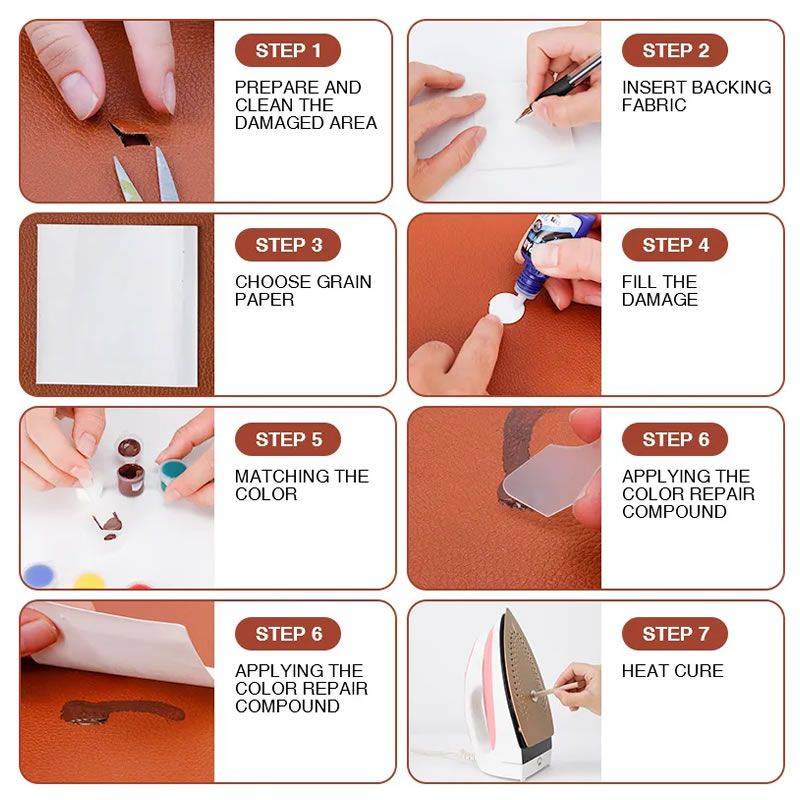 STEP 1
PREPARE AND CLEAN THE DAMAGED AREA

STEP 2
INSERT BACKING FABRIC

STEP 3
CHOOSE GRAIN PAPER

STEP 4
FILL THE DAMAGE

STEP 5
MATCHING THE COLOR

STEP 6
APPLYING THE COLOR REPAIR COMPOUND

STEP 6
APPLYING THE COLOR REPAIR COMPOUND

STEP 7
HEAT CURE