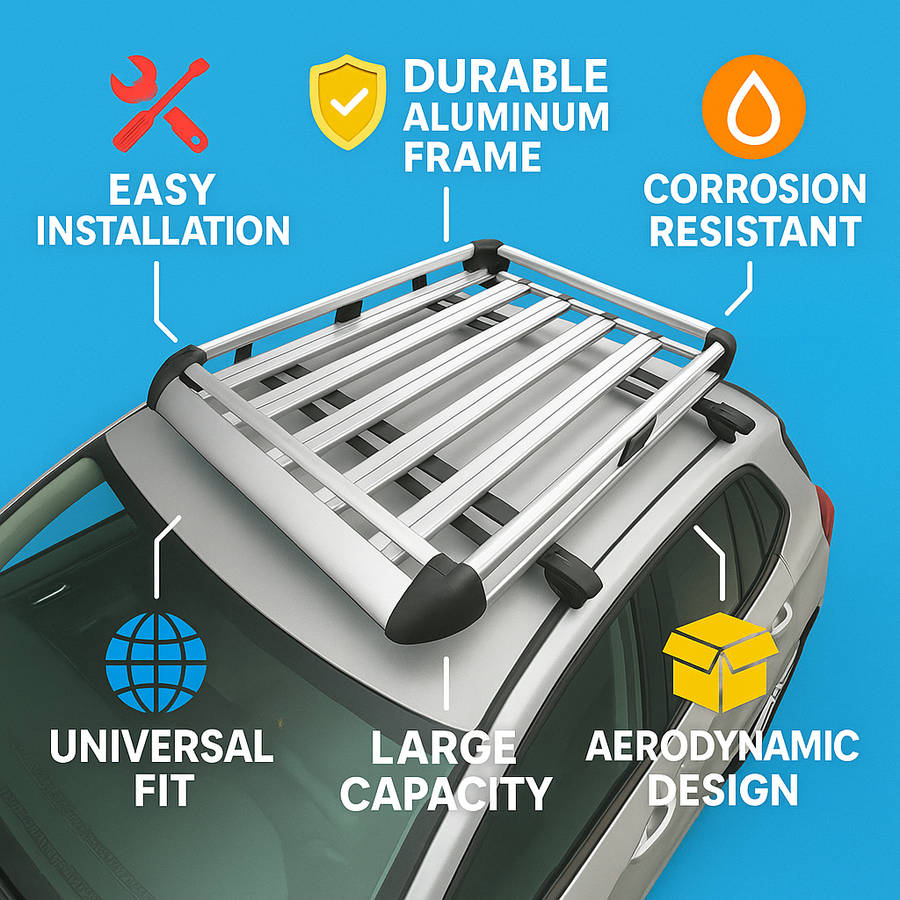 EASY INSTALLATION

DURABLE ALUMINUM FRAME

CORROSION RESISTANT

UNIVERSAL FIT

LARGE CAPACITY

AERODYNAMIC DESIGN