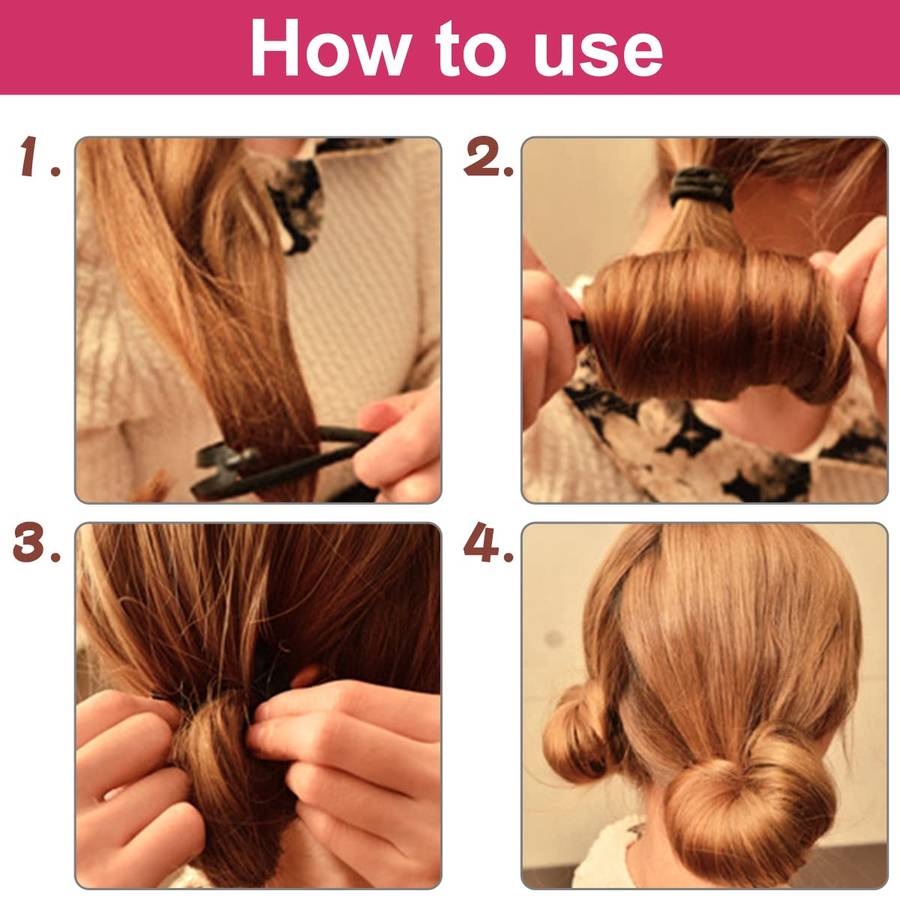 How to use

1.

2.

3.

4.