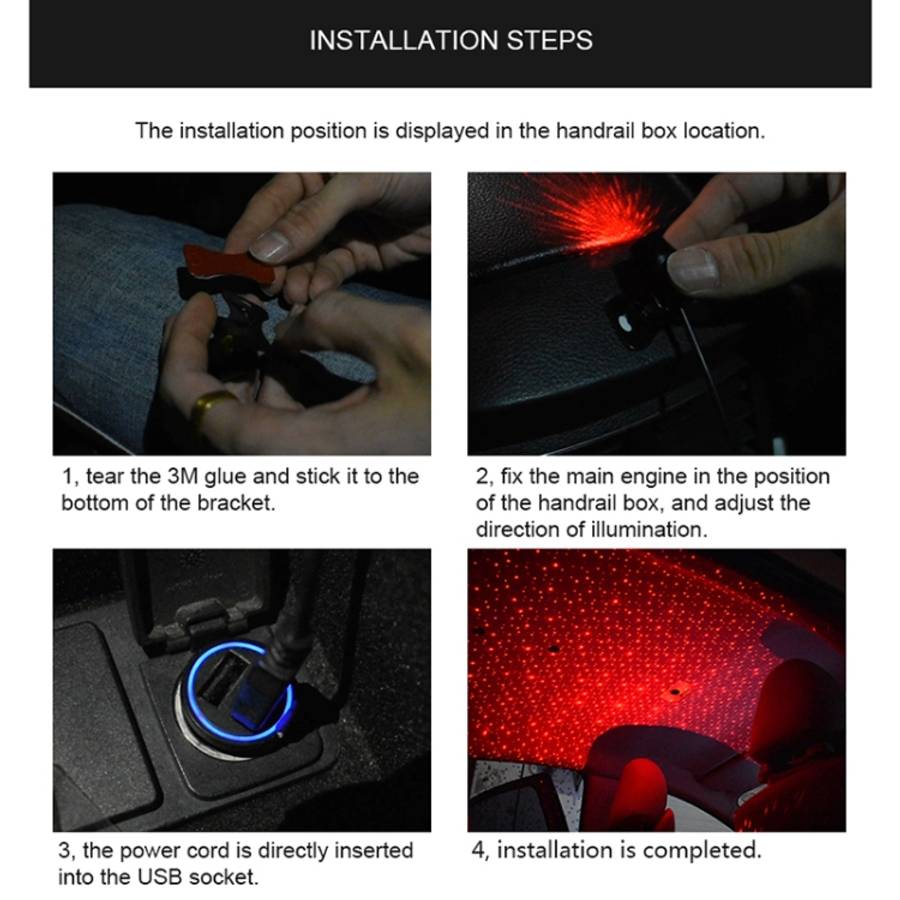 INSTALLATION STEPS

The installation position is displayed in the handrail box location.

1, tear the 3M glue and stick it to the bottom of the bracket.

2, fix the main engine in the position of the handrail box, and adjust the direction of illumination.

3, the power cord is directly inserted into the USB socket.

4, installation is completed.