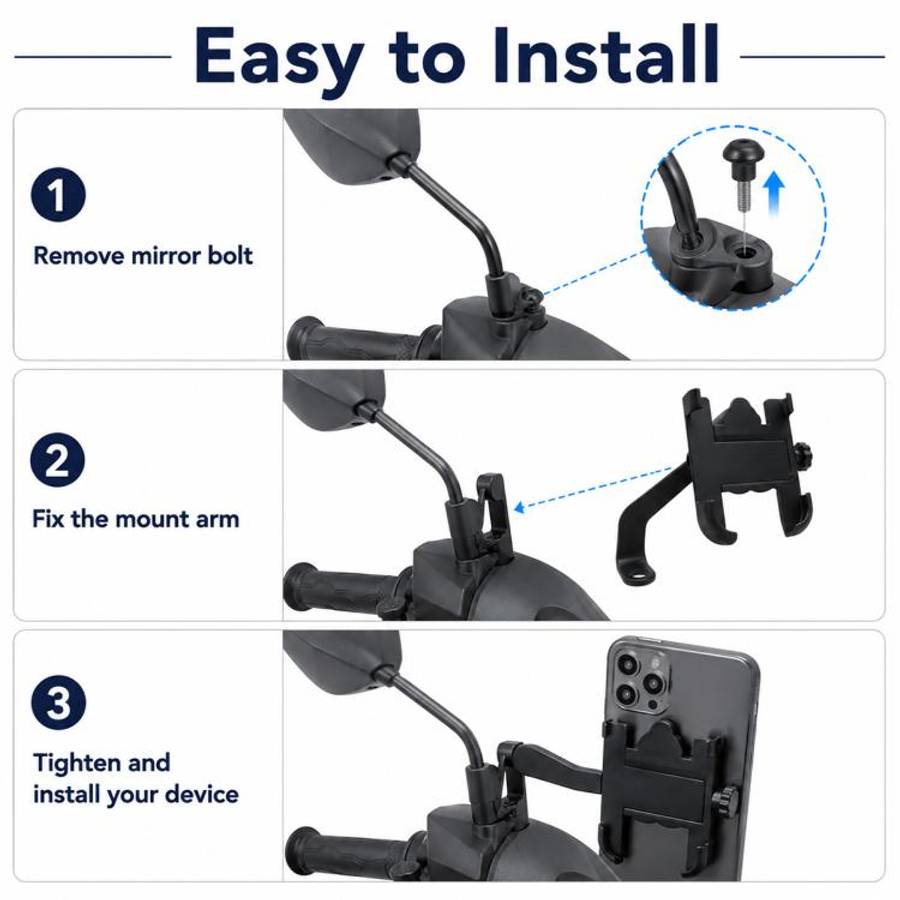 Easy to Install

1

Remove mirror bolt

2

Fix the mount arm

3

Tighten and install your device