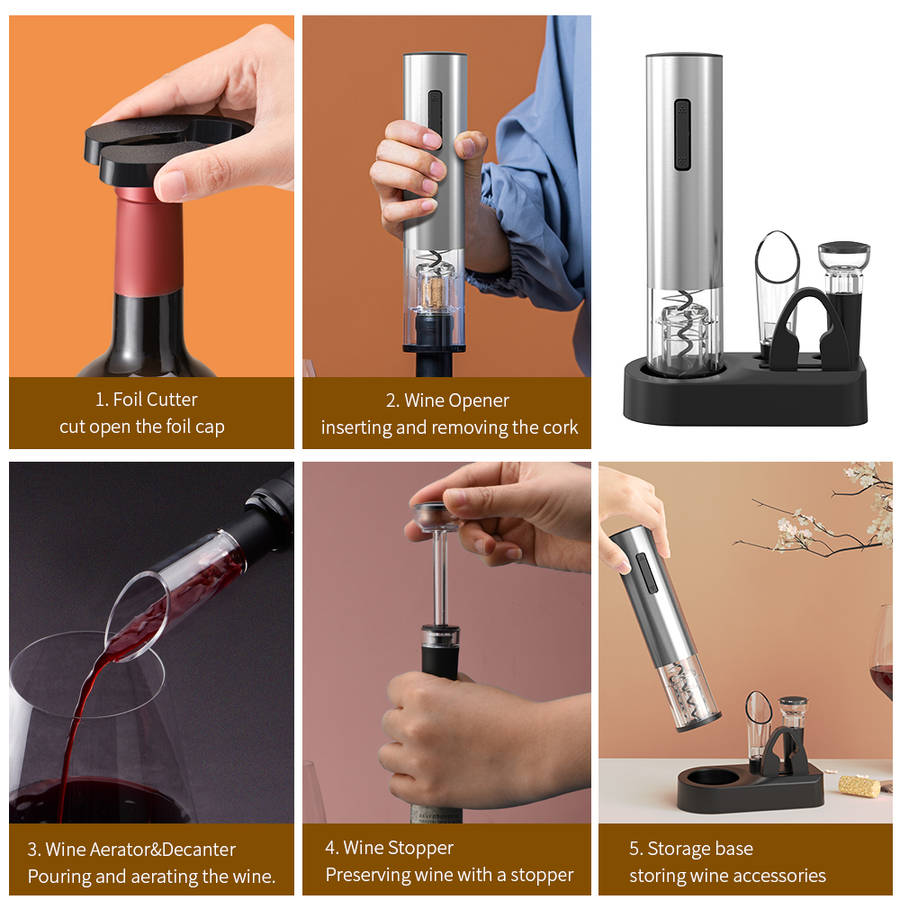 1. Foil Cutter
cut open the foil cap

2. Wine Opener
inserting and removing the cork

3. Wine Aerator&Decanter
Pouring and aerating the wine.

4. Wine Stopper
Preserving wine with a stopper

5. Storage base
storing wine accessories