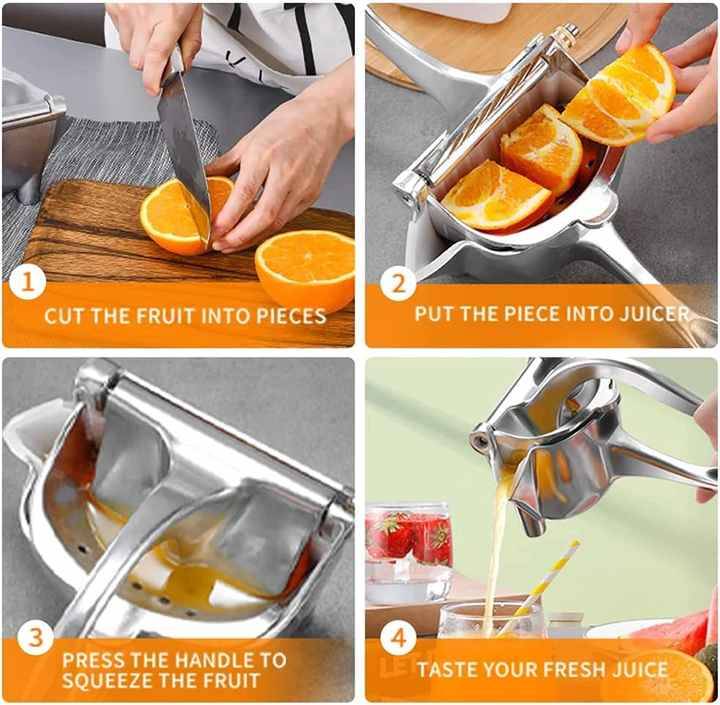 1
CUT THE FRUIT INTO PIECES

2
PUT THE PIECE INTO JUICER

3
PRESS THE HANDLE TO SQUEEZE THE FRUIT

4
TASTE YOUR FRESH JUICE