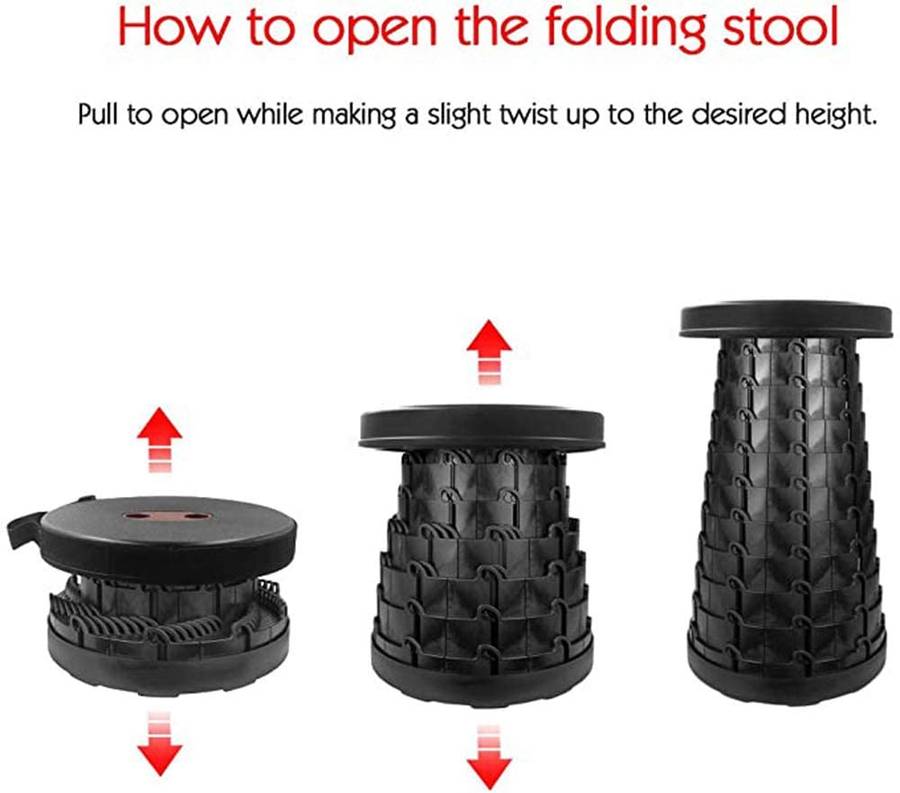 How to open the folding stool

Pull to open while making a slight twist up to the desired height.