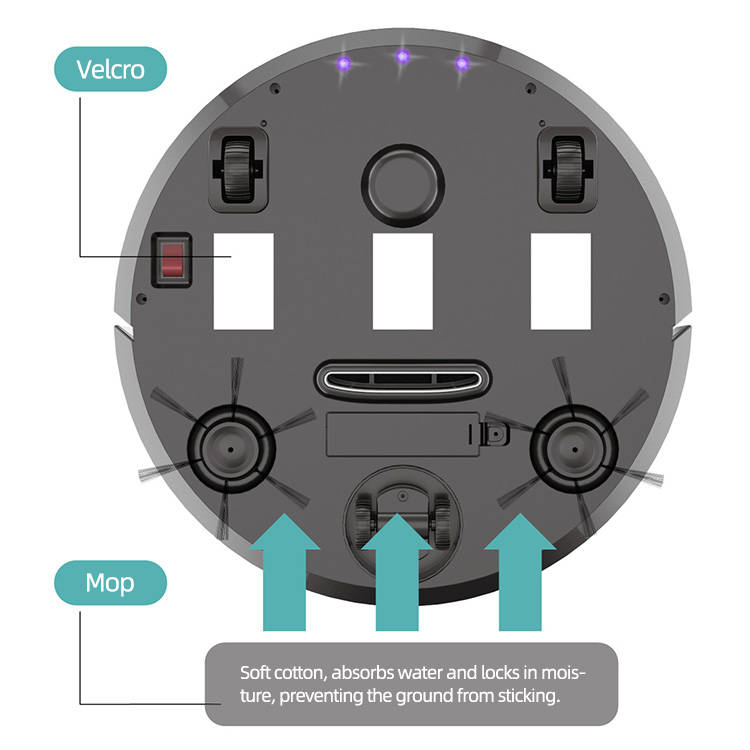 Velcro

Mop

Soft cotton, absorbs water and locks in moisture, preventing the ground from sticking.