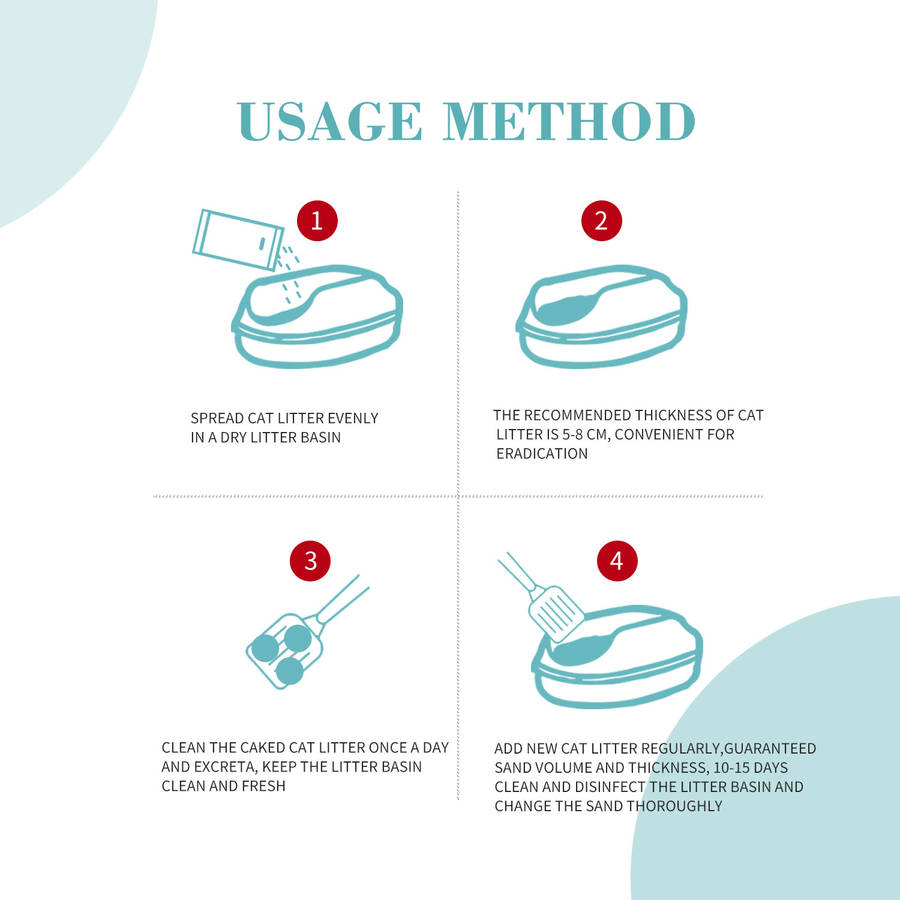 USAGE METHOD

1

SPREAD CAT LITTER EVENLY IN A DRY LITTER BASIN

2

THE RECOMMENDED THICKNESS OF CAT LITTER IS 5-8 CM, CONVENIENT FOR ERADICATION

3

CLEAN THE CAKED CAT LITTER ONCE A DAY AND EXCRETA, KEEP THE LITTER BASIN CLEAN AND FRESH

4

ADD NEW CAT LITTER REGULARLY,GUARANTEED SAND VOLUME AND THICKNESS, 10-15 DAYS CLEAN AND DISINFECT THE LITTER BASIN AND CHANGE THE SAND THOROUGHLY