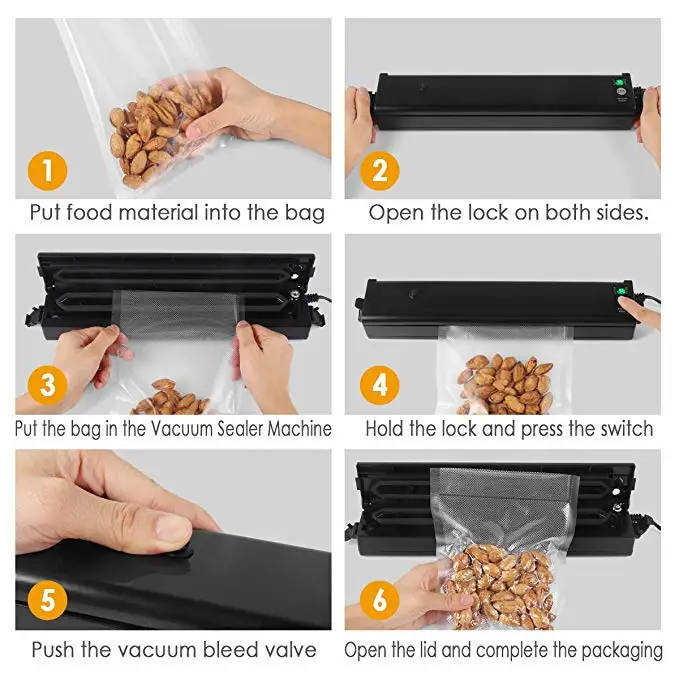 1
Put food material into the bag

2
Open the lock on both sides.

3
Put the bag in the Vacuum Sealer Machine

4
Hold the lock and press the switch

5
Push the vacuum bleed valve

6
Open the lid and complete the packaging