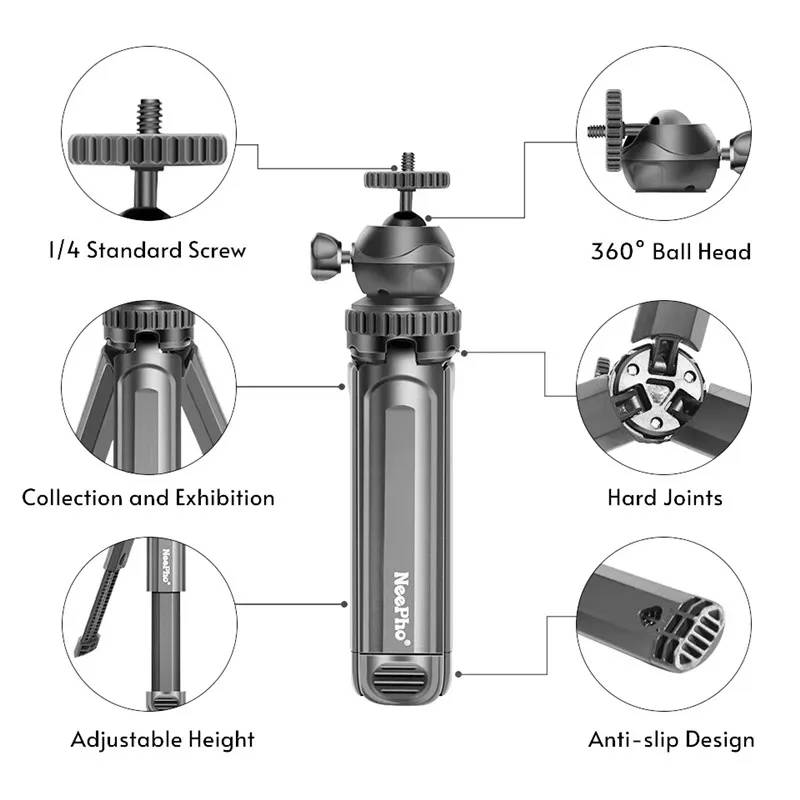 1/4 Standard Screw

360° Ball Head

Collection and Exhibition

Hard Joints

NeePho®

NeePho®

Adjustable Height

Anti-slip Design