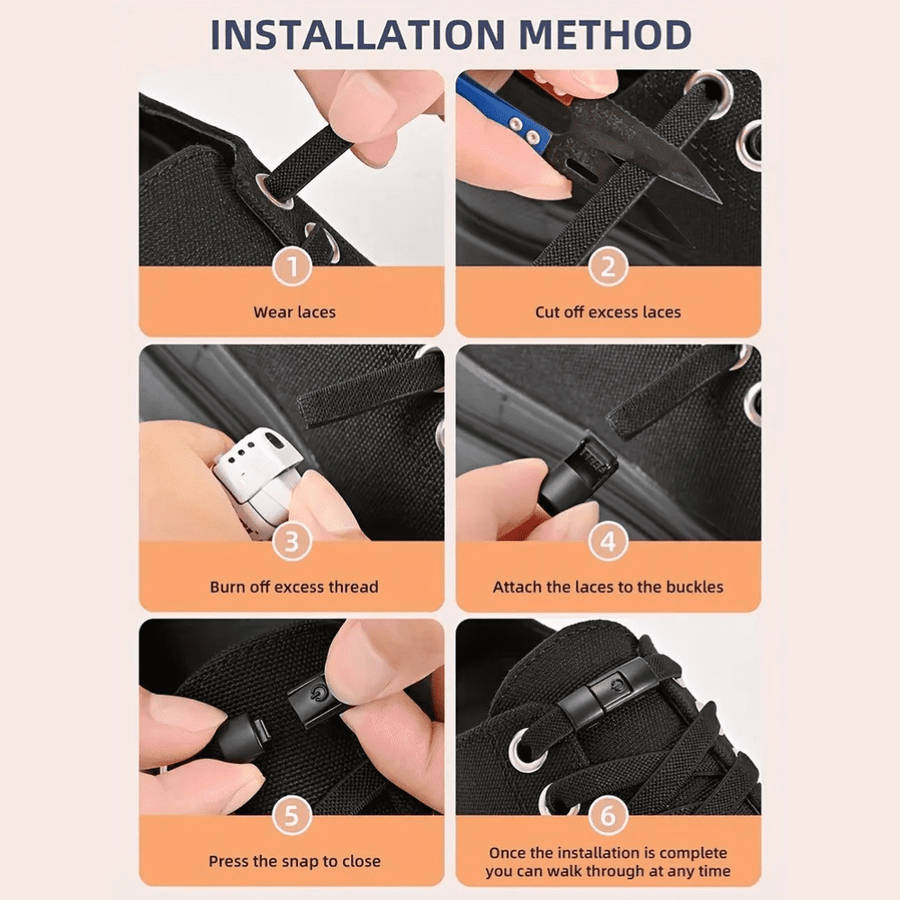 INSTALLATION METHOD

1
Wear laces

2
Cut off excess laces

3
Burn off excess thread

4
Attach the laces to the buckles

5
Press the snap to close

6
Once the installation is complete you can walk through at any time