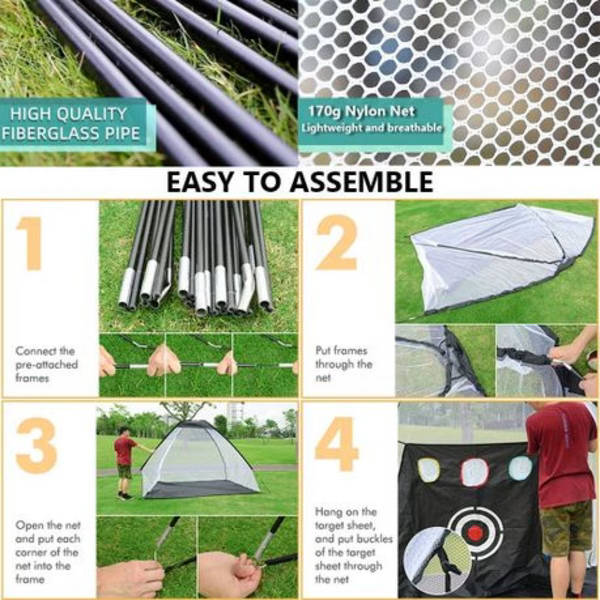 HIGH QUALITY FIBERGLASS PIPE

170g Nylon Net
Lightweight and breathable

EASY TO ASSEMBLE

1
Connect the pre-attached frames

2
Put frames through the net

3
Open the net and put each corner of the net into the frame

4
Hang on the target sheet, and put buckles of the target sheet through the net