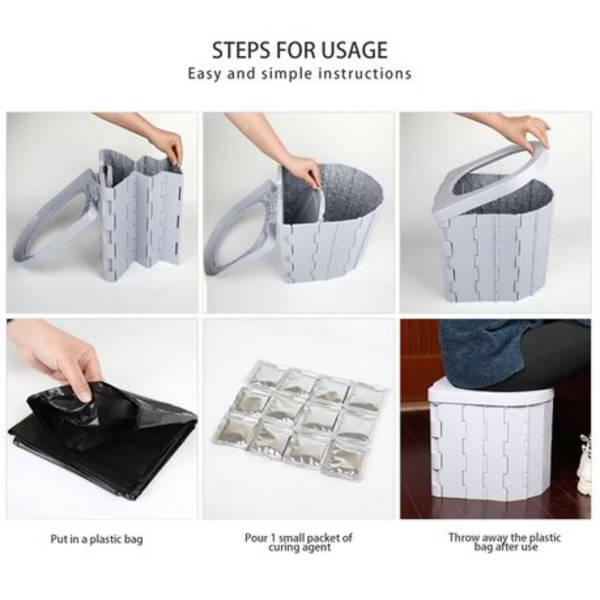 STEPS FOR USAGE
Easy and simple instructions

Put in a plastic bag

Pour 1 small packet of curing agent

Throw away the plastic bag after use