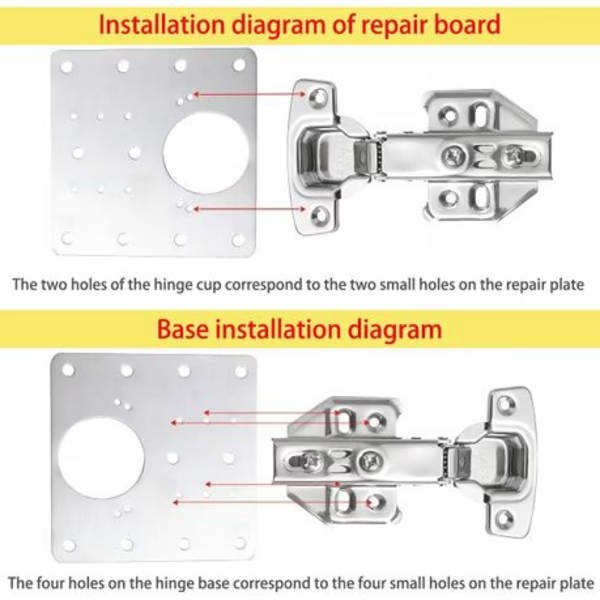 Installation diagram of repair board

The two holes of the hinge cup correspond to the two small holes on the repair plate

Base installation diagram

The four holes on the hinge base correspond to the four small holes on the repair plate