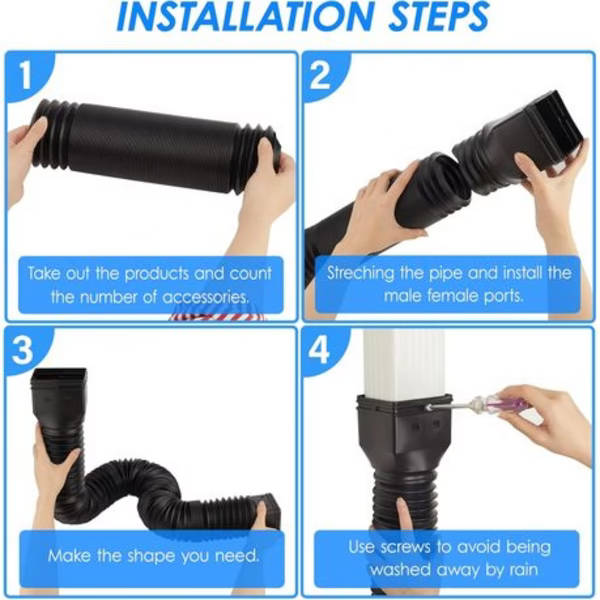 INSTALLATION STEPS

1

Take out the products and count the number of accessories.

2

Streching the pipe and install the male female ports.

3

Make the shape you need.

4

Use screws to avoid being washed away by rain