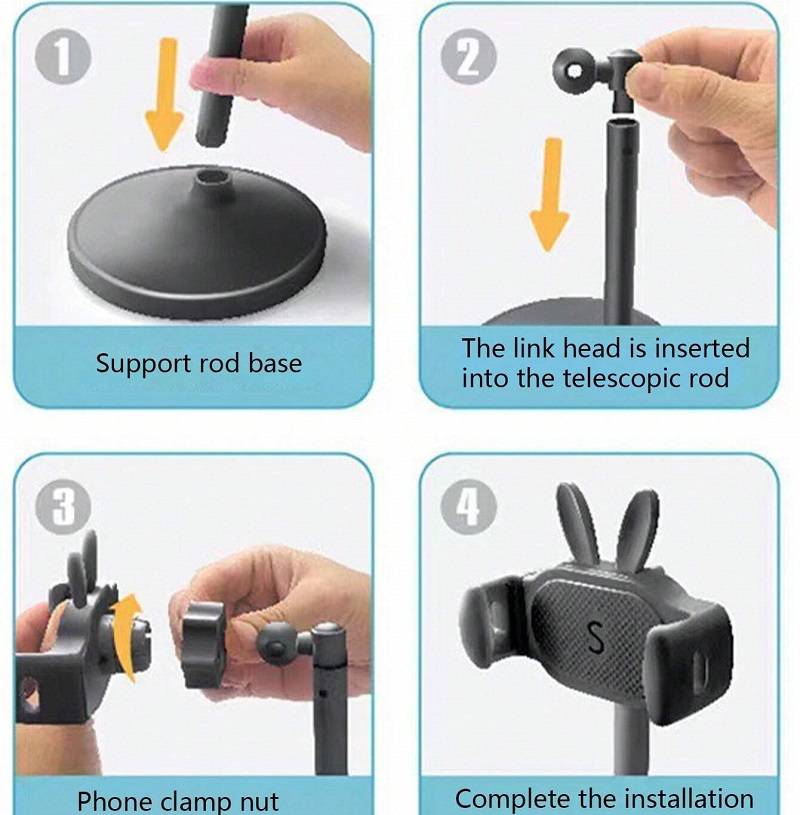 1

Support rod base

2

The link head is inserted into the telescopic rod

3

Phone clamp nut

4

S

Complete the installation