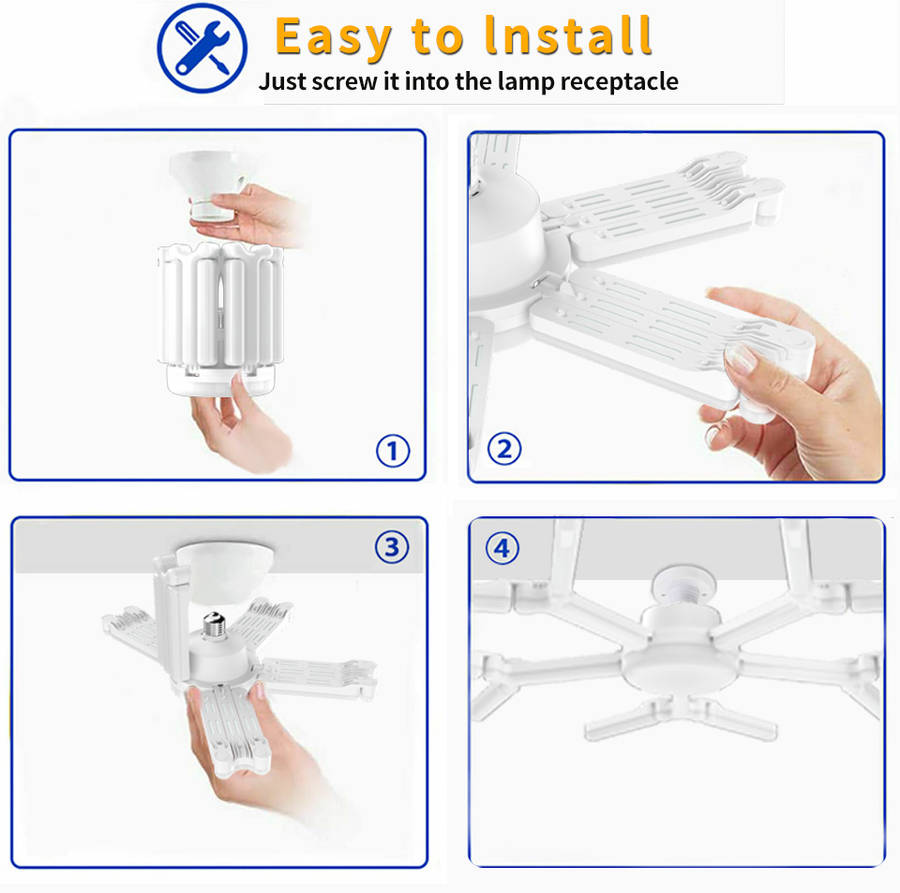 Easy to Install

Just screw it into the lamp receptacle

①

②

③

④