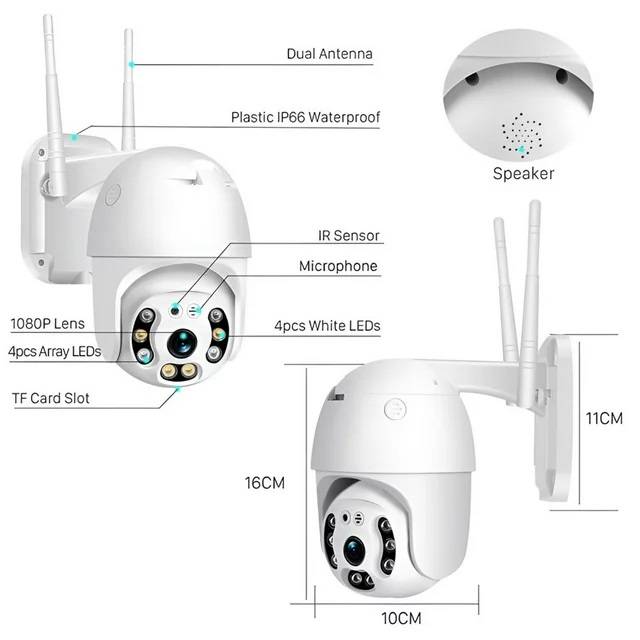 Dual Antenna

Plastic IP66 Waterproof

Speaker

IR Sensor

Microphone

1080P Lens

4pcs White LEDs

4pcs Array LEDs

TF Card Slot

11CM

16CM

10CM