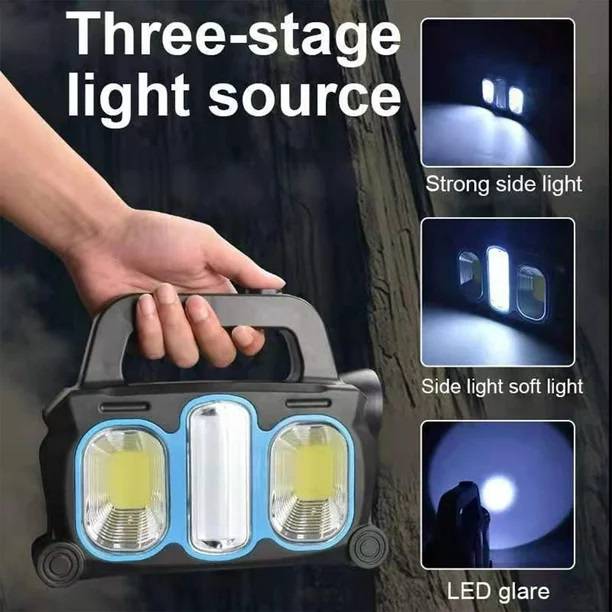 Three-stage light source

Strong side light

Side light soft light

LED glare