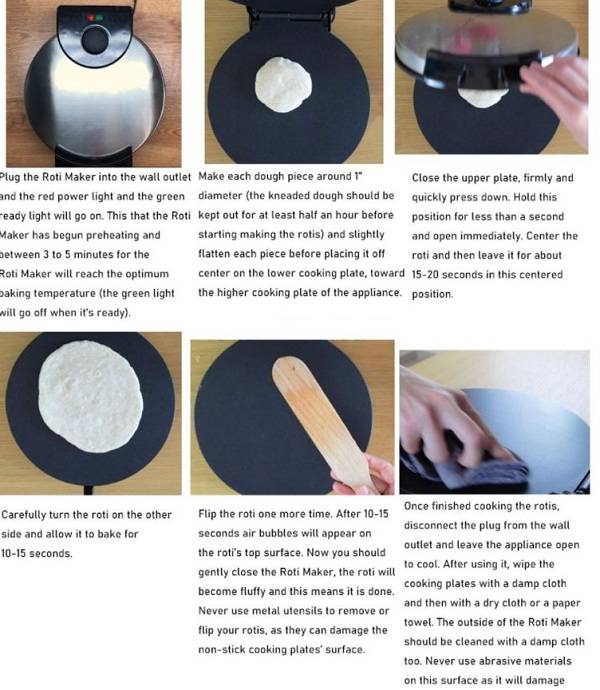 Plug the Roti Maker into the wall outlet and the red power light and the green ready light will go on. This that the Roti Maker has begun preheating and between 3 to 5 minutes for the Roti Maker will reach the optimum baking temperature (the green light will go off when it's ready).

Make each dough piece around 1" diameter (the kneaded dough should be kept out for at least half an hour before starting making the rotis) and slightly flatten each piece before placing it off center on the lower cooking plate, toward the higher cooking plate of the appliance.

Close the upper plate, firmly and quickly press down. Hold this position for less than a second and open immediately. Center the roti and then leave it for about 15-20 seconds in this centered position.

Carefully turn the roti on the other side and allow it to bake for 10-15 seconds.

Flip the roti one more time. After 10-15 seconds air bubbles will appear on the roti's top surface. Now you should gently close the Roti Maker, the roti will become fluffy and this means it is done. Never use metal utensils to remove or flip your rotis, as they can damage the non-stick cooking plates' surface.

Once finished cooking the rotis, disconnect the plug from the wall outlet and leave the appliance open to cool. After using it, wipe the cooking plates with a damp cloth and then with a dry cloth or a paper towel. The outside of the Roti Maker should be cleaned with a damp cloth too. Never use abrasive materials on this surface as it will damage