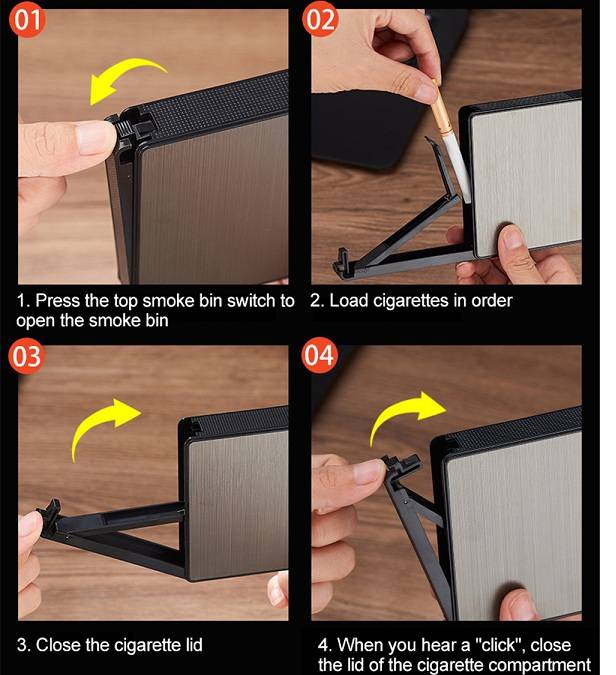 01

1. Press the top smoke bin switch to open the smoke bin

02

2. Load cigarettes in order

03

3. Close the cigarette lid

04

4. When you hear a "click", close the lid of the cigarette compartment