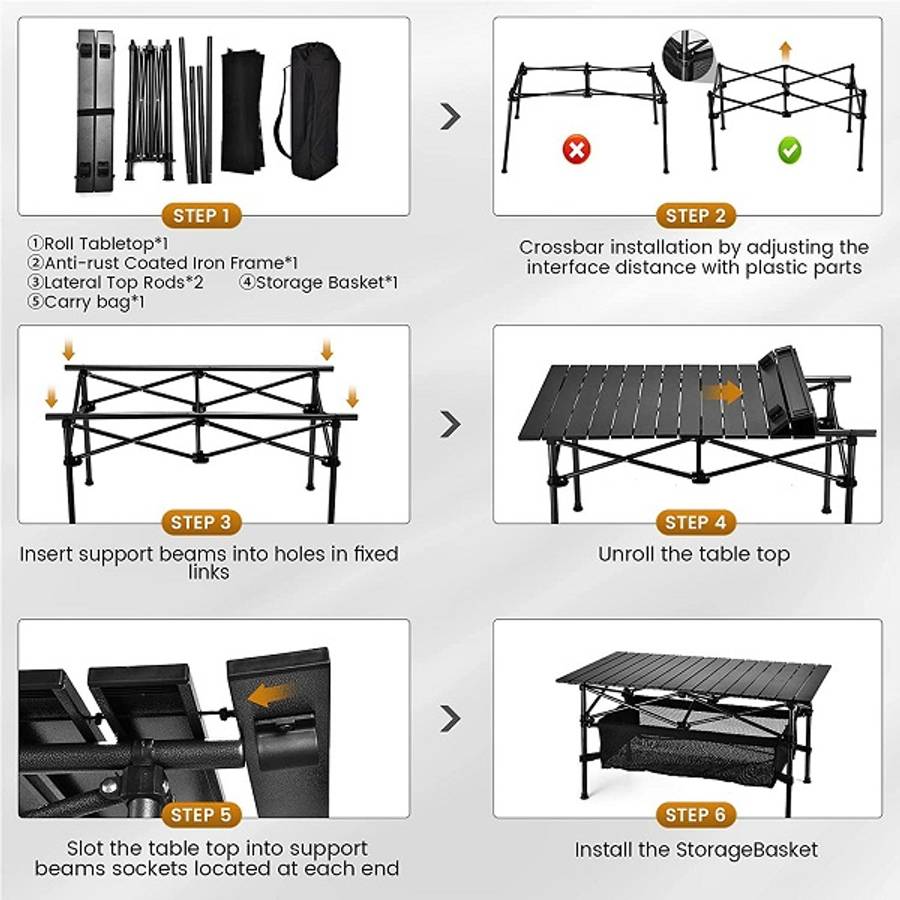 STEP 1

①Roll Tabletop*1
②Anti-rust Coated Iron Frame*1
③Lateral Top Rods*2 ④Storage Basket*1
⑤Carry bag*1

STEP 2

Crossbar installation by adjusting the interface distance with plastic parts

STEP 3

Insert support beams into holes in fixed links

STEP 4

Unroll the table top

STEP 5

Slot the table top into support beams sockets located at each end

STEP 6

Install the StorageBasket