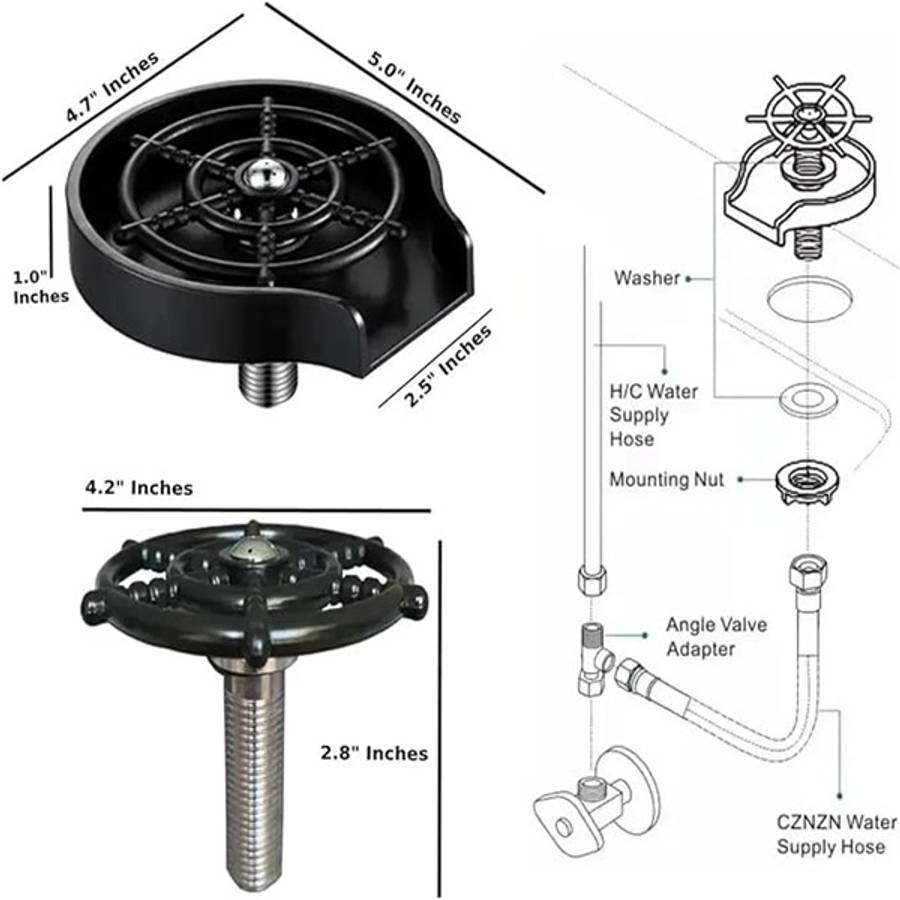 4.7" Inches

5.0" Inches

1.0" Inches

2.5" Inches

4.2" Inches

2.8" Inches

Washer

H/C Water Supply Hose

Mounting Nut

Angle Valve Adapter

CZNZN Water Supply Hose