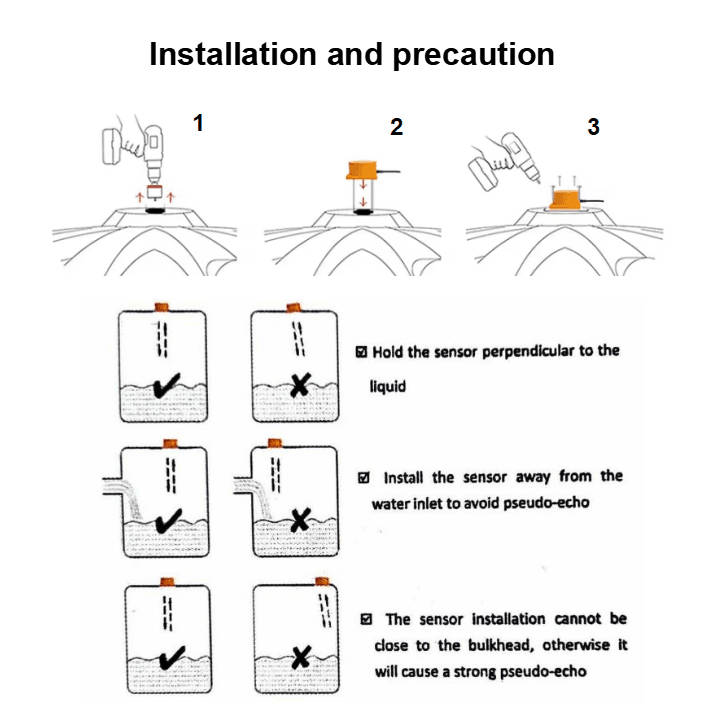 Installation and precaution

1

2

3

☑ Hold the sensor perpendicular to the liquid

☑ Install the sensor away from the water inlet to avoid pseudo-echo

☑ The sensor installation cannot be close to the bulkhead, otherwise it will cause a strong pseudo-echo